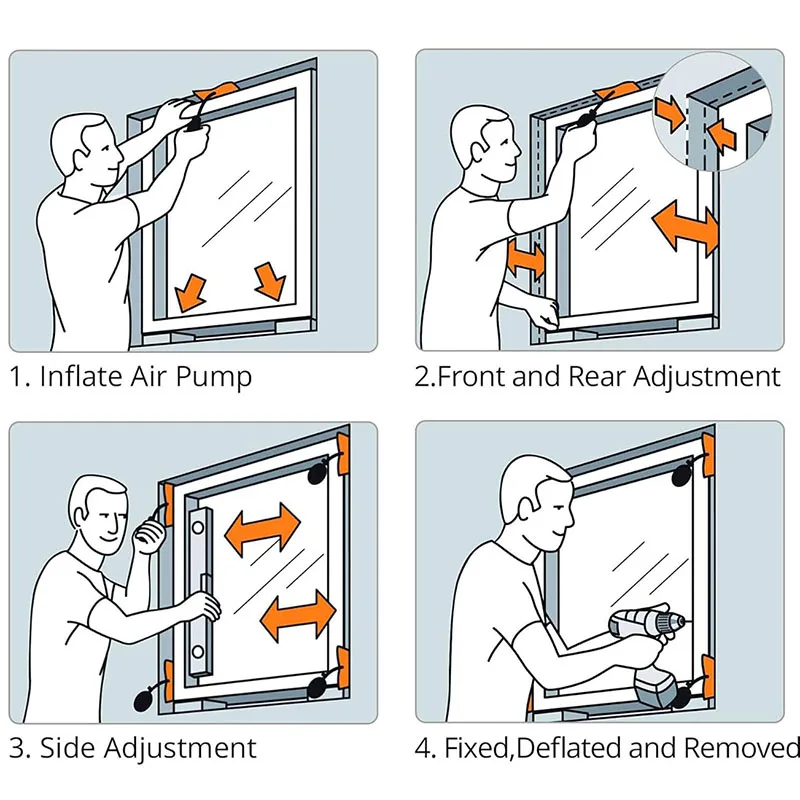 1. Inflate Air Pump

2.Front and Rear Adjustment

3. Side Adjustment

4. Fixed,Deflated and Removed