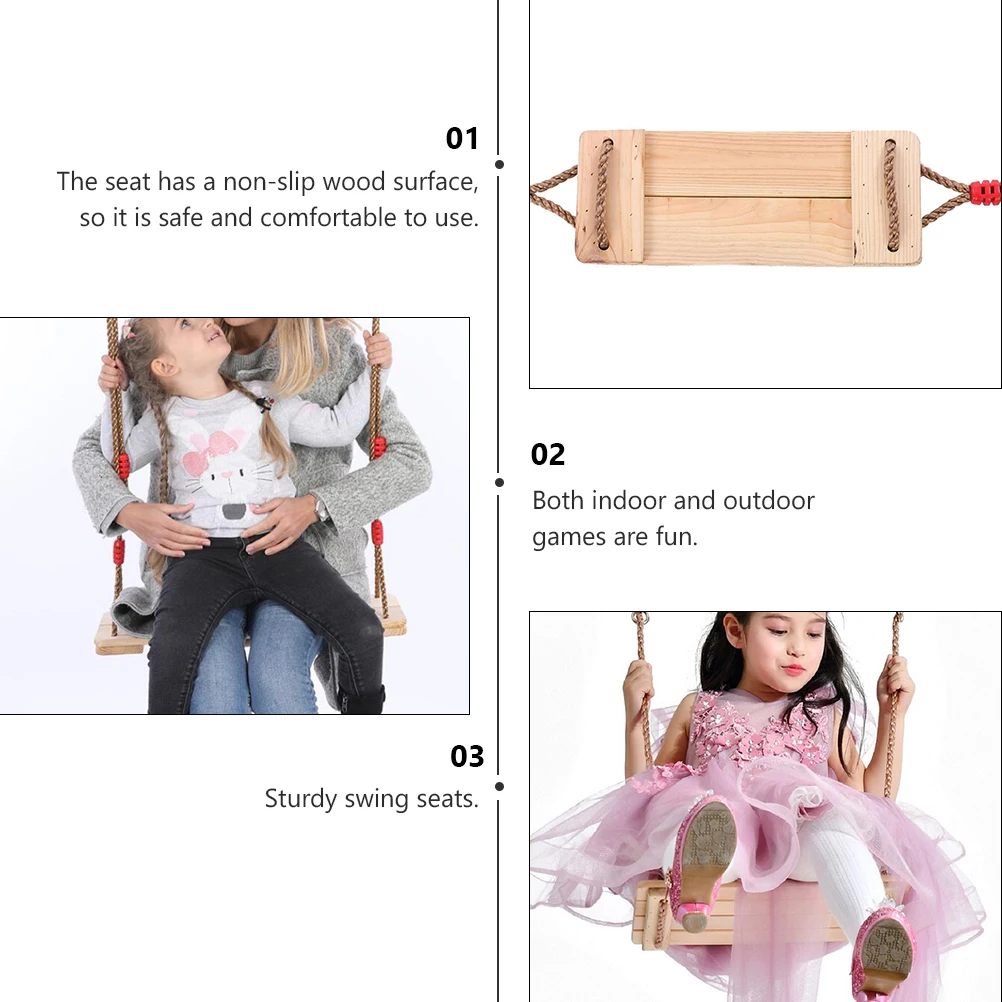 01
The seat has a non-slip wood surface, so it is safe and comfortable to use.

02
Both indoor and outdoor games are fun.

03
Sturdy swing seats.