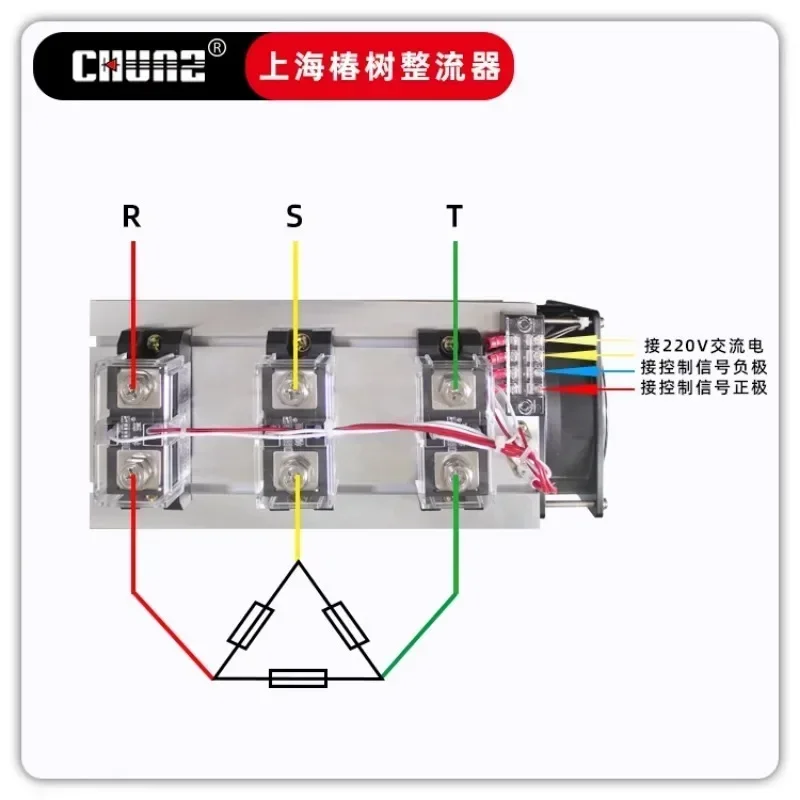 CHUNZ®
上海椿树整流器

R
S
T

接220V交流电
接控制信号负极
接控制信号正极