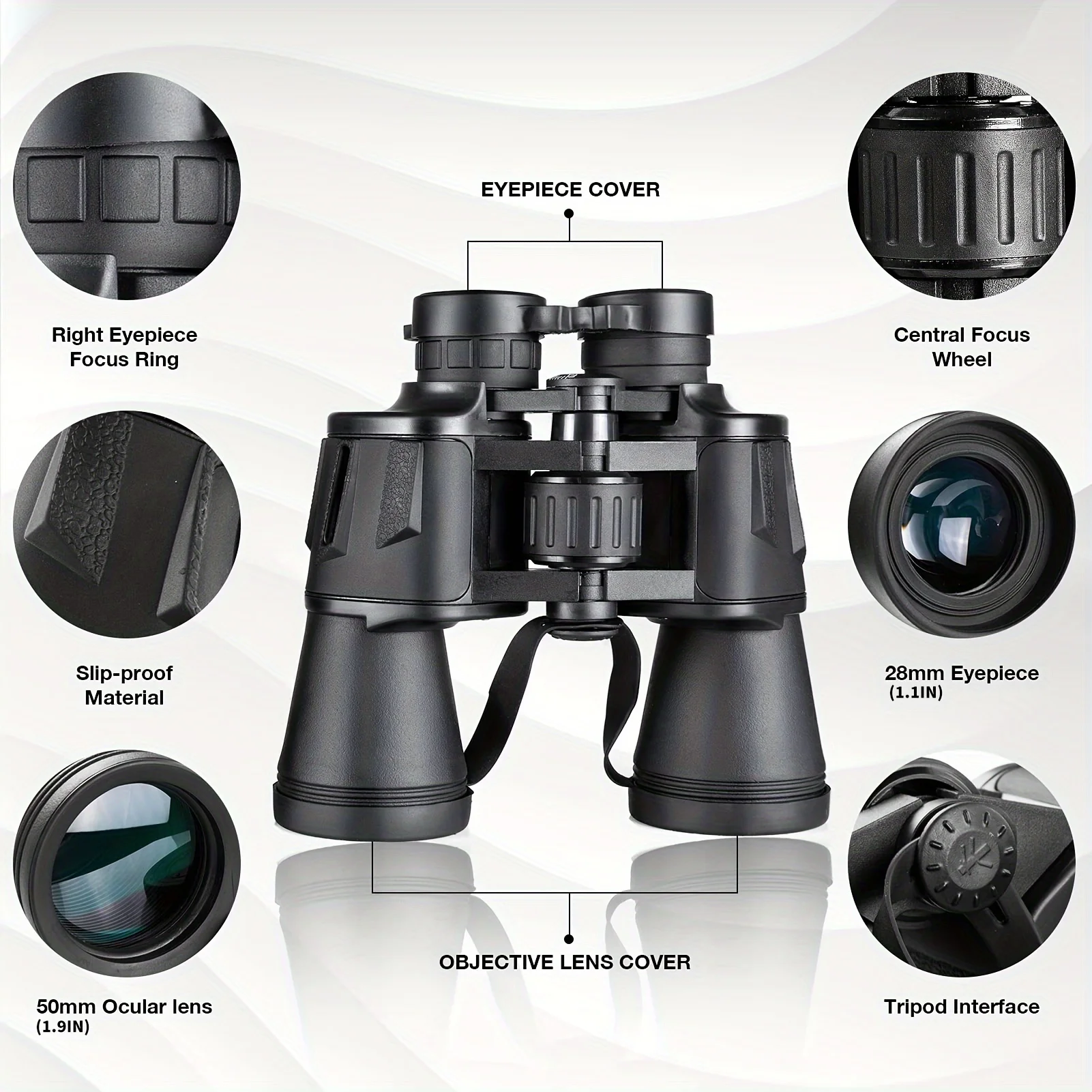 EYEPIECE COVER

Right Eyepiece Focus Ring

Central Focus Wheel

Slip-proof Material

28mm Eyepiece (1.1IN)

OBJECTIVE LENS COVER

50mm Ocular lens (1.9IN)

Tripod Interface