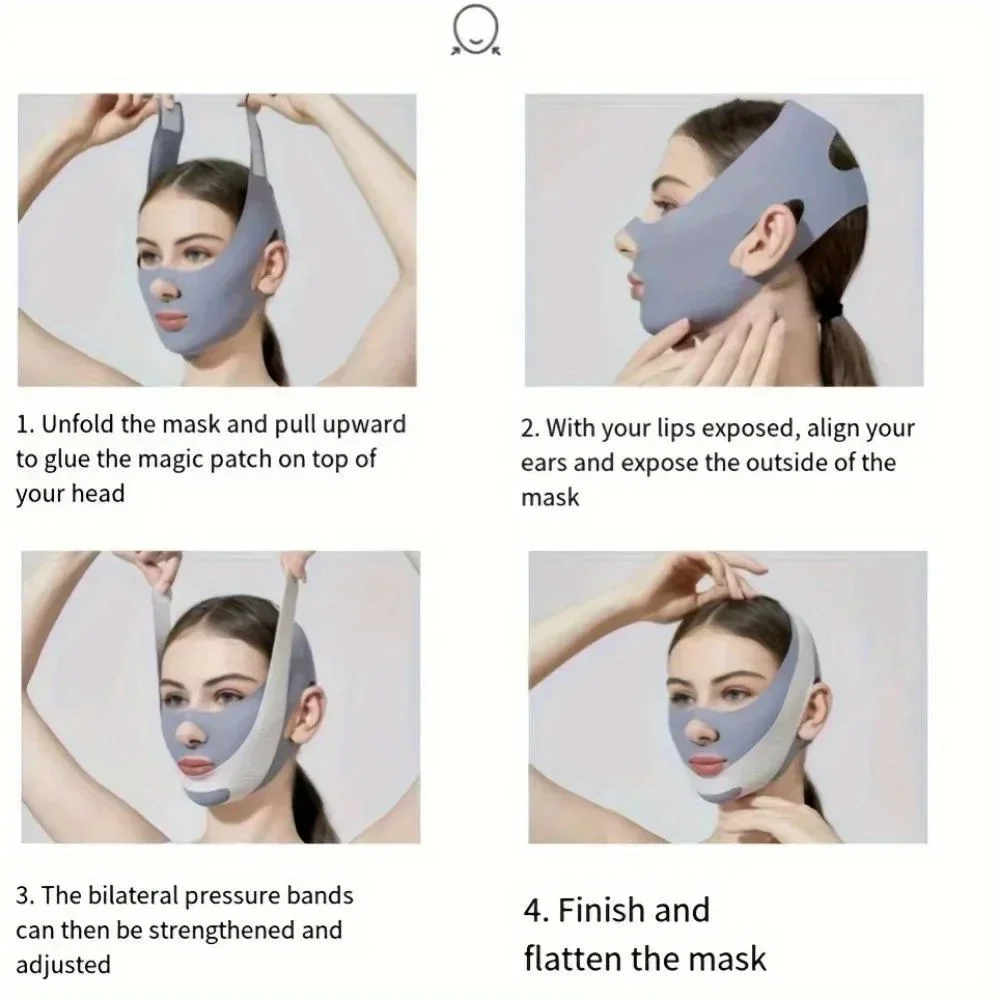 1. Unfold the mask and pull upward to glue the magic patch on top of your head

2. With your lips exposed, align your ears and expose the outside of the mask

3. The bilateral pressure bands can then be strengthened and adjusted

4. Finish and flatten the mask