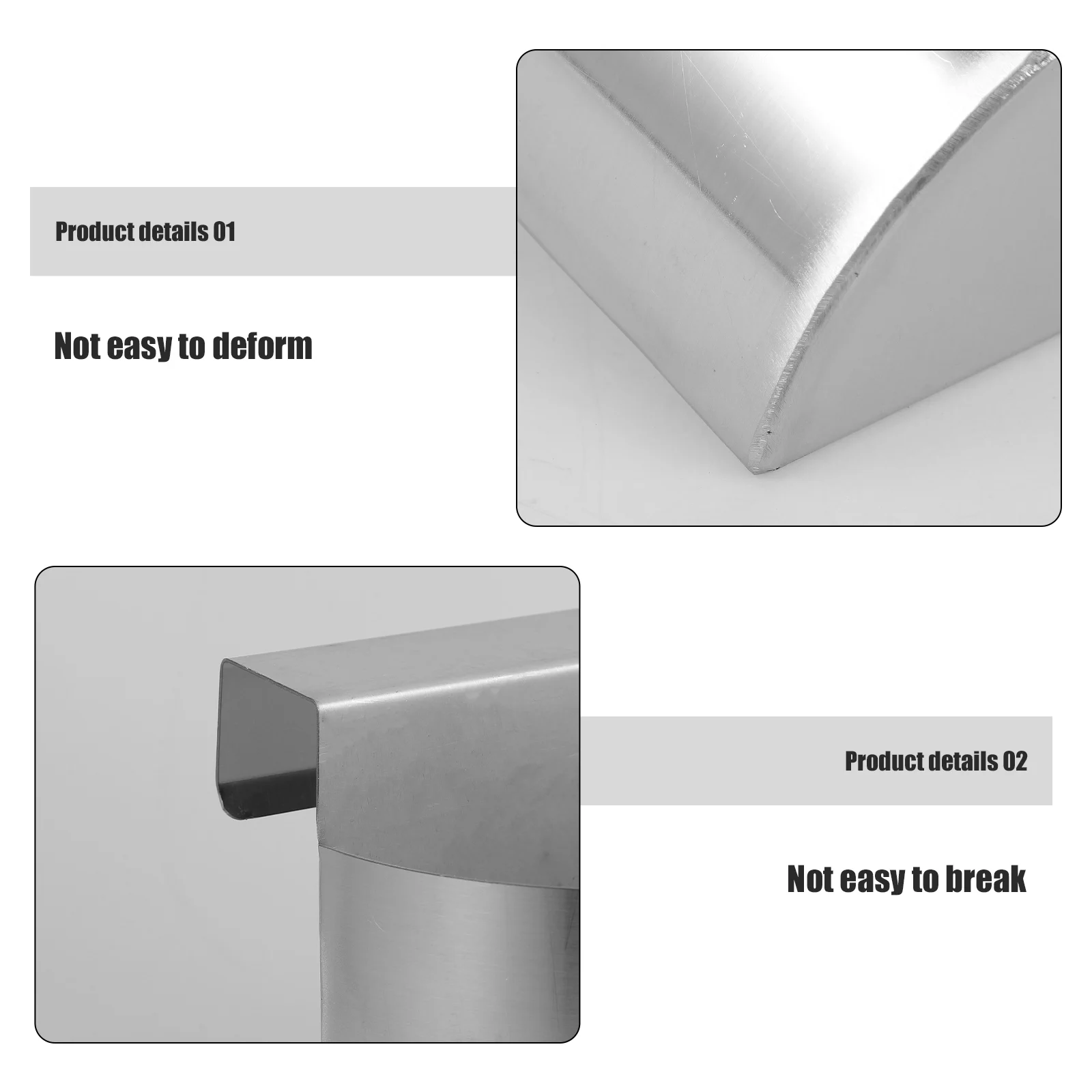 Product details 01

Not easy to deform

Product details 02

Not easy to break