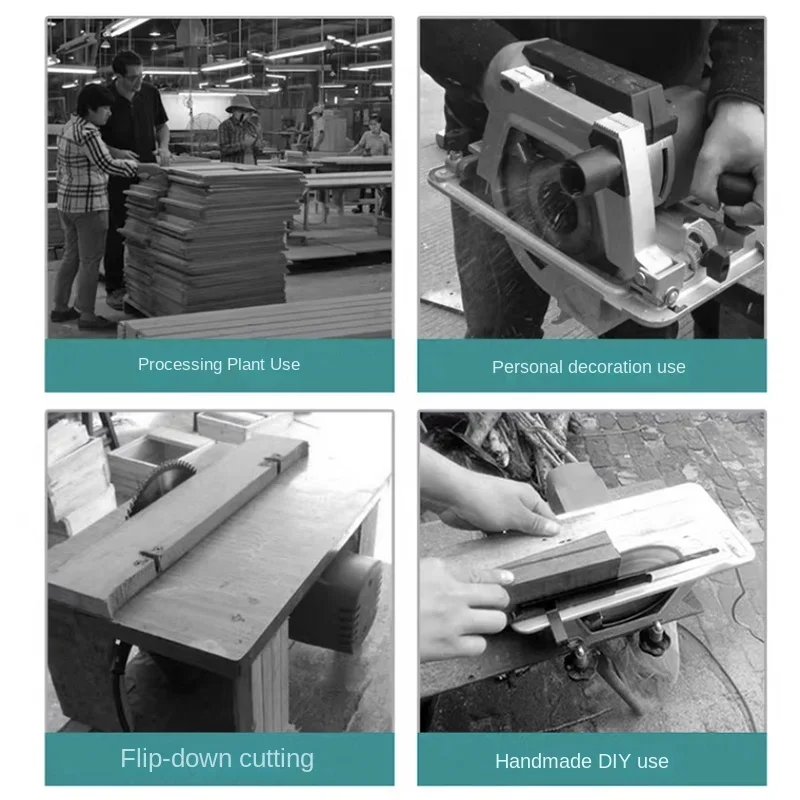 Processing Plant Use

Personal decoration use

Flip-down cutting

Handmade DIY use