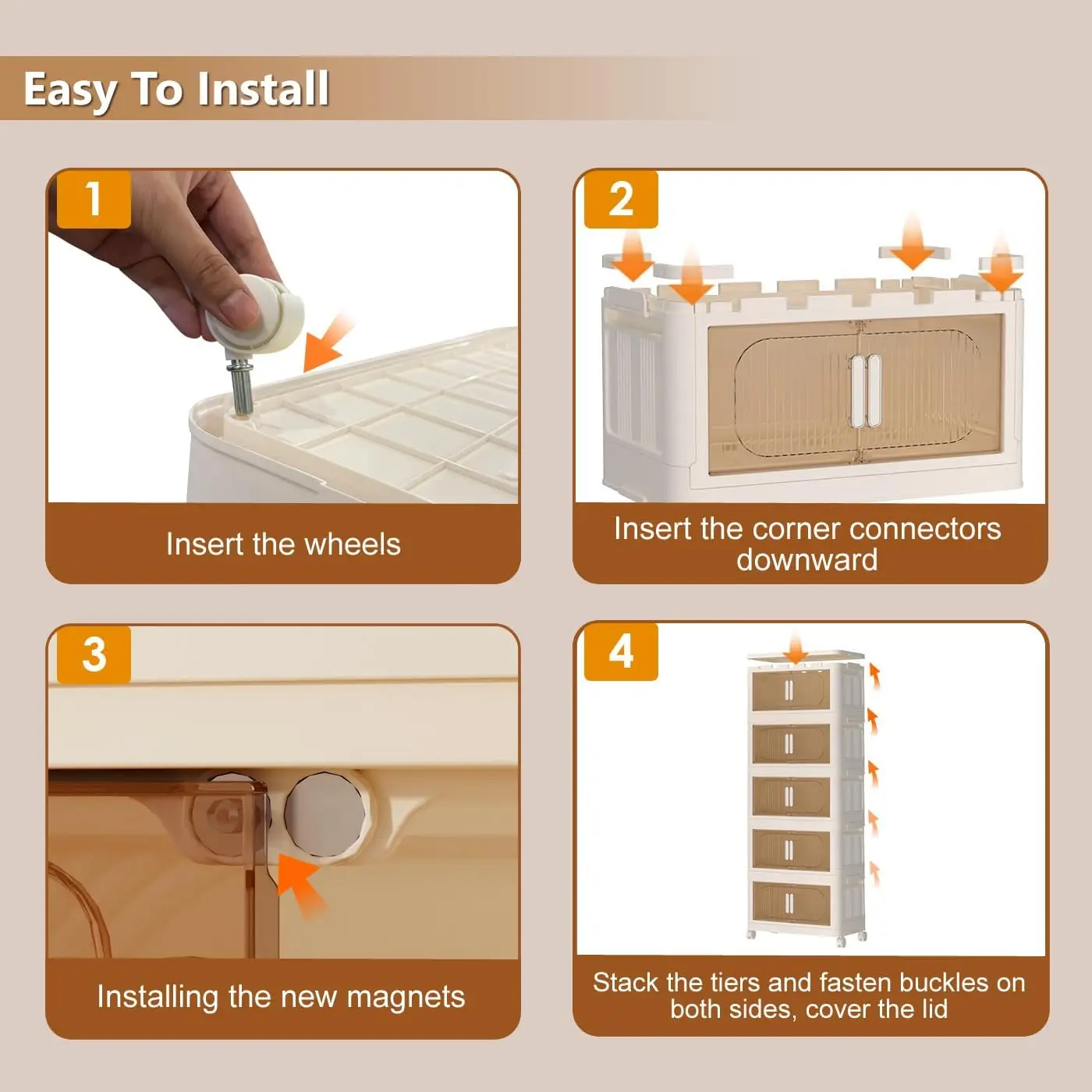 Easy To Install

1

Insert the wheels

2

Insert the corner connectors downward

3

Installing the new magnets

4

Stack the tiers and fasten buckles on both sides, cover the lid