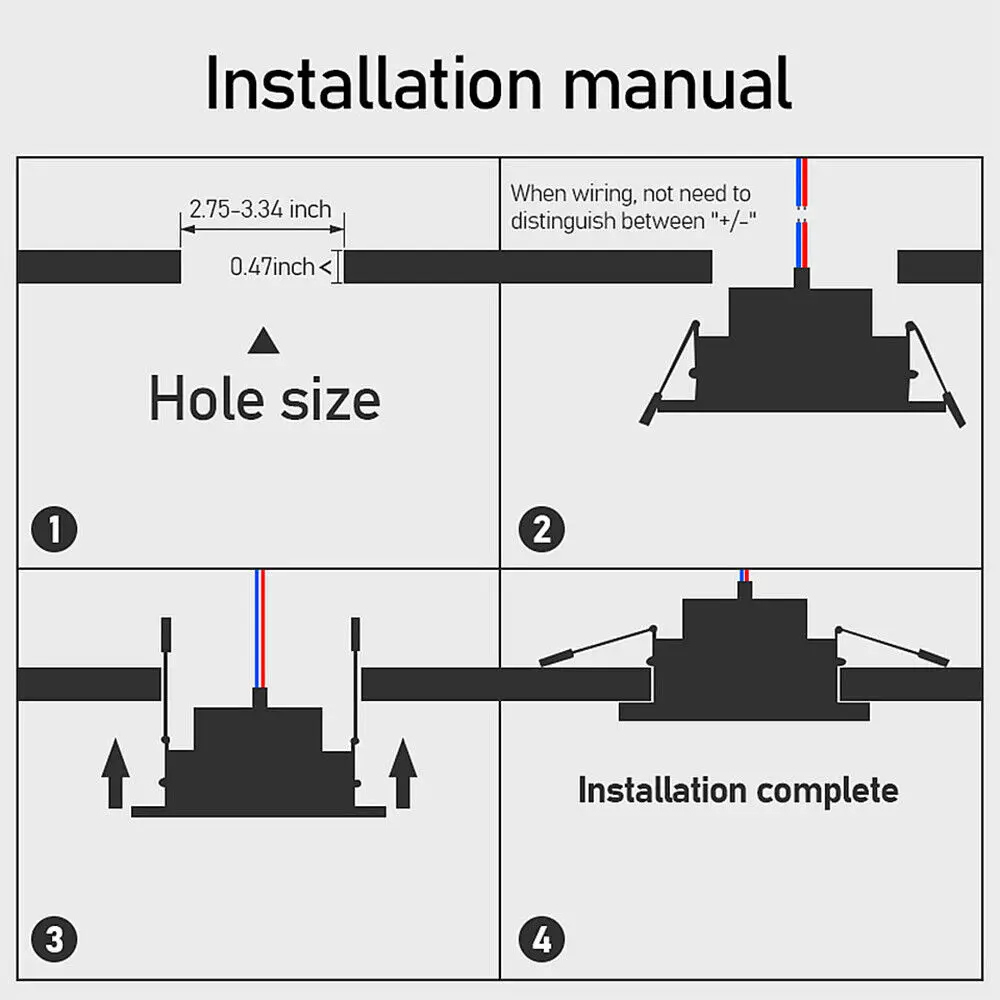 Installation manual

2.75-3.34 inch

0.47inch <

Hole size

1

When wiring, not need to distinguish between "+/-"

2

3

Installation complete

4