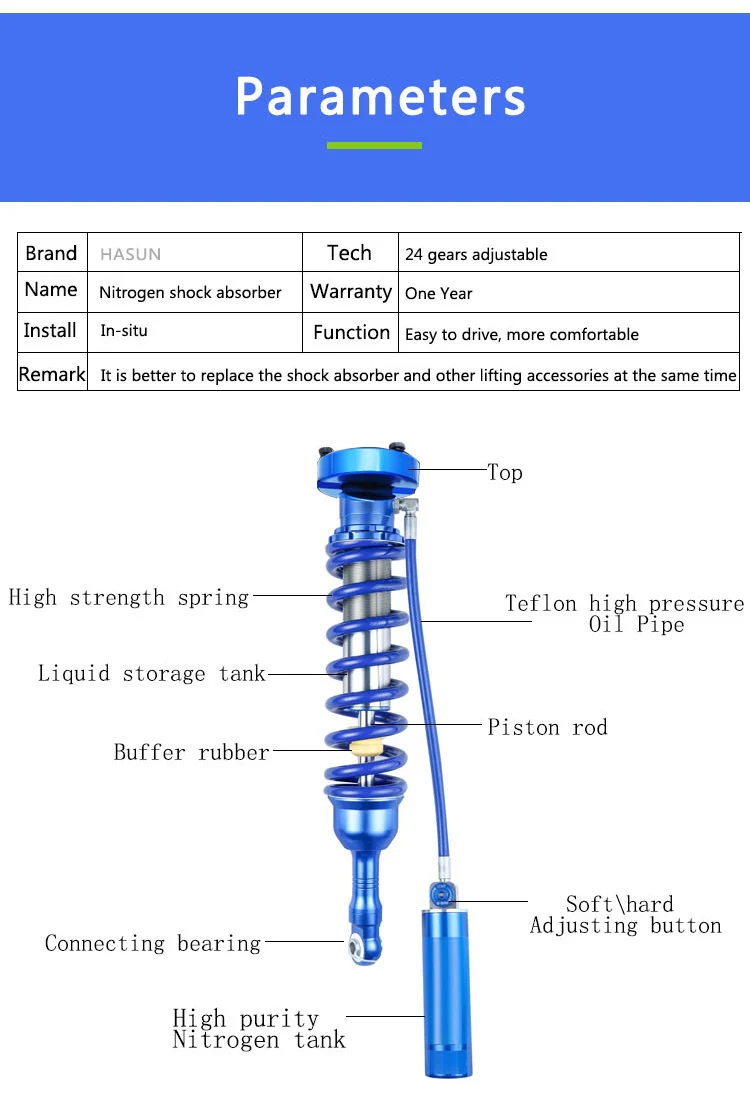 Parameters

| Brand | HASUN | Tech | 24 gears adjustable |
|---|---|---|---|
| Name | Nitrogen shock absorber | Warranty | One Year |
| Install | In-situ | Function | Easy to drive, more comfortable |
| Remark | It is better to replace the shock absorber and other lifting accessories at the same time | | |

Top

High strength spring

Teflon high pressure Oil Pipe

Liquid storage tank

Piston rod

Buffer rubber

Soft\hard Adjusting button

Connecting bearing

High purity Nitrogen tank