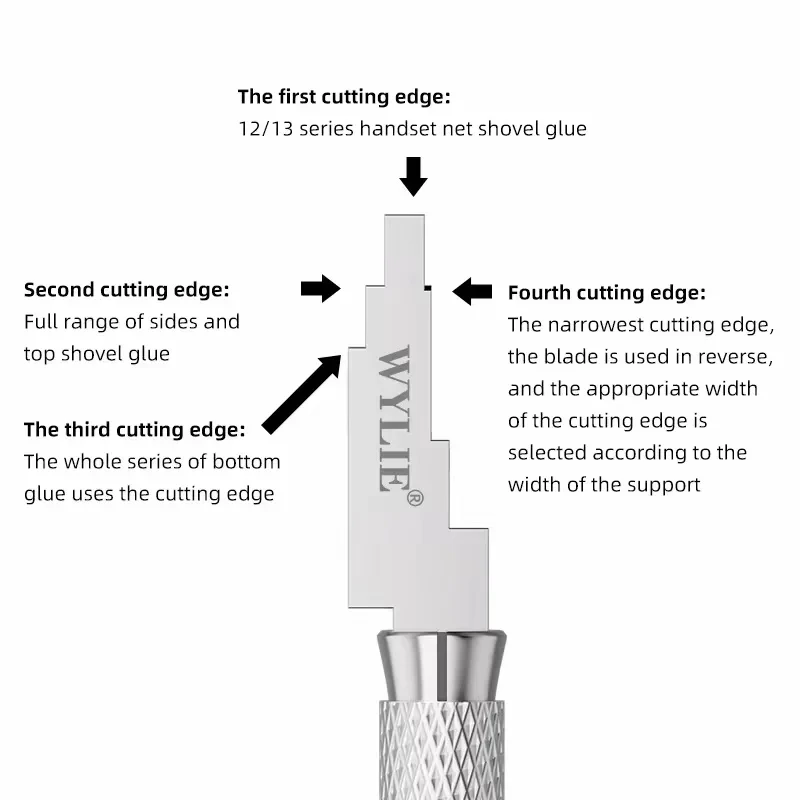 **The first cutting edge:**
12/13 series handset net shovel glue

**Second cutting edge:**
Full range of sides and top shovel glue

**The third cutting edge:**
The whole series of bottom glue uses the cutting edge

WYLIE®

**Fourth cutting edge:**
The narrowest cutting edge, the blade is used in reverse, and the appropriate width of the cutting edge is selected according to the width of the support