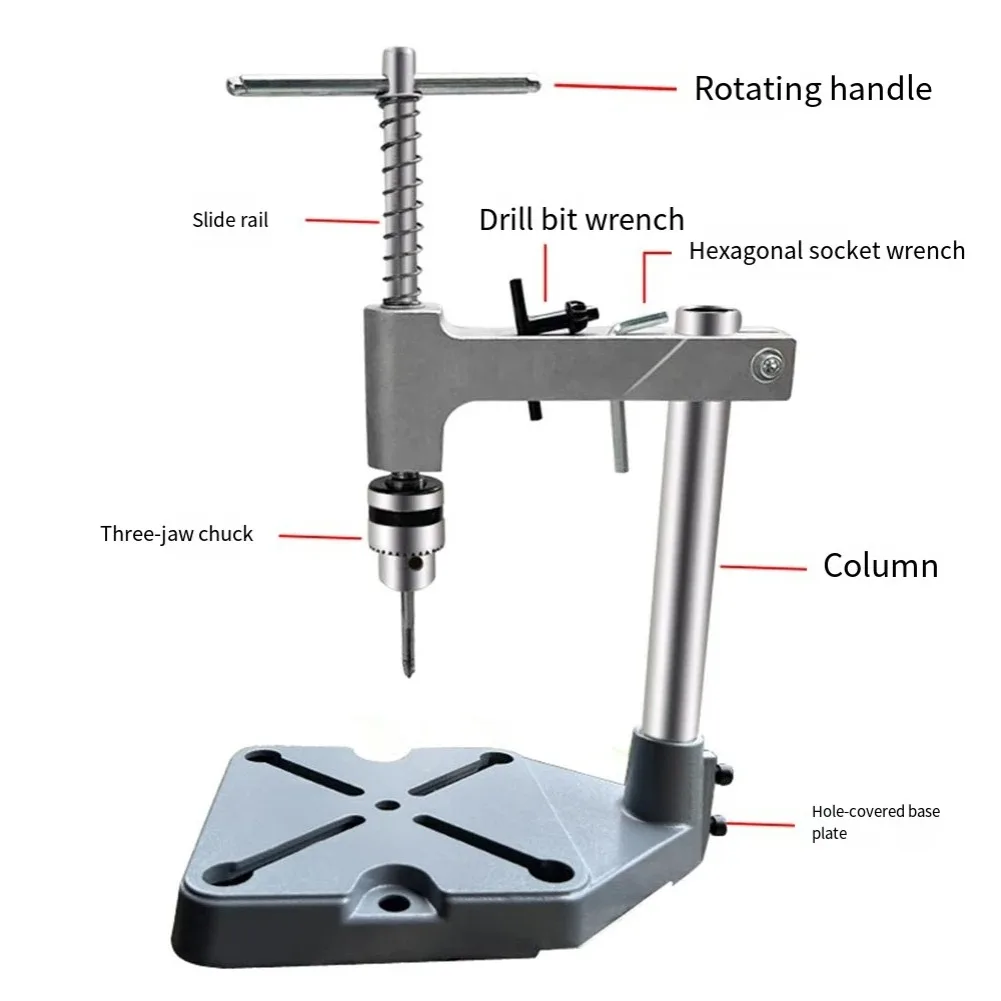 Rotating handle

Slide rail

Drill bit wrench

Hexagonal socket wrench

Three-jaw chuck

Column

Hole-covered base plate