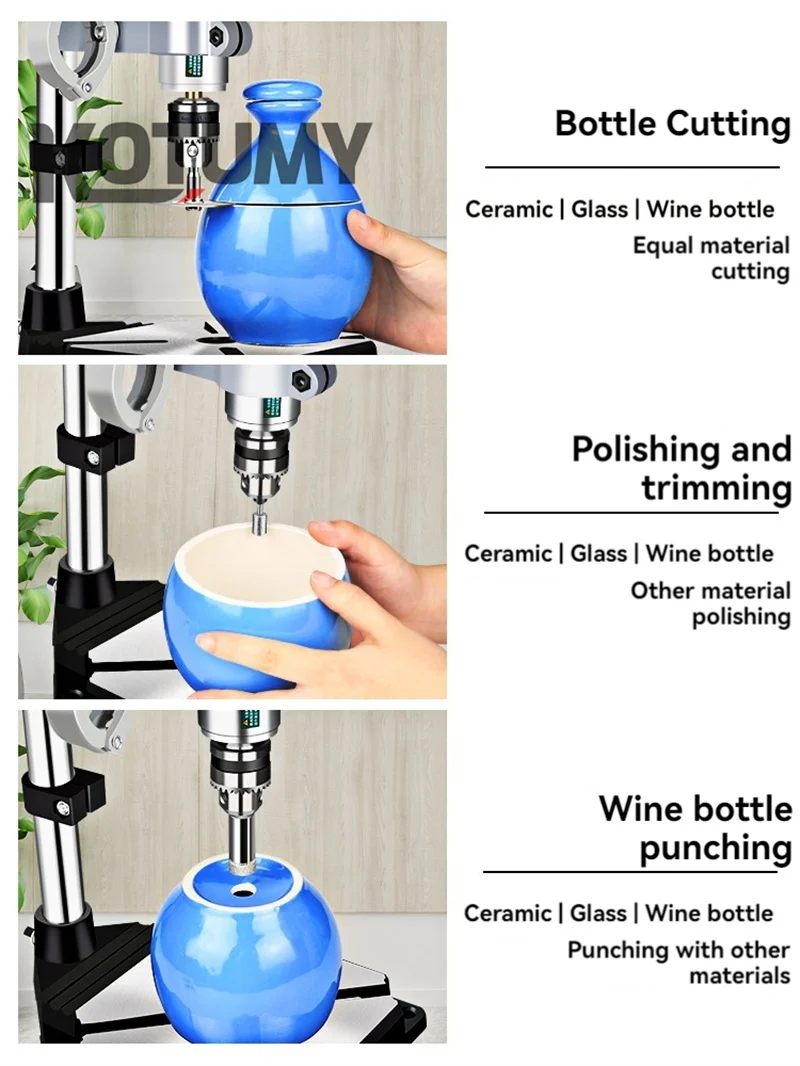 KOTUMY

Bottle Cutting

Ceramic | Glass | Wine bottle

Equal material cutting

Polishing and trimming

Ceramic | Glass | Wine bottle

Other material polishing

Wine bottle punching

Ceramic | Glass | Wine bottle

Punching with other materials