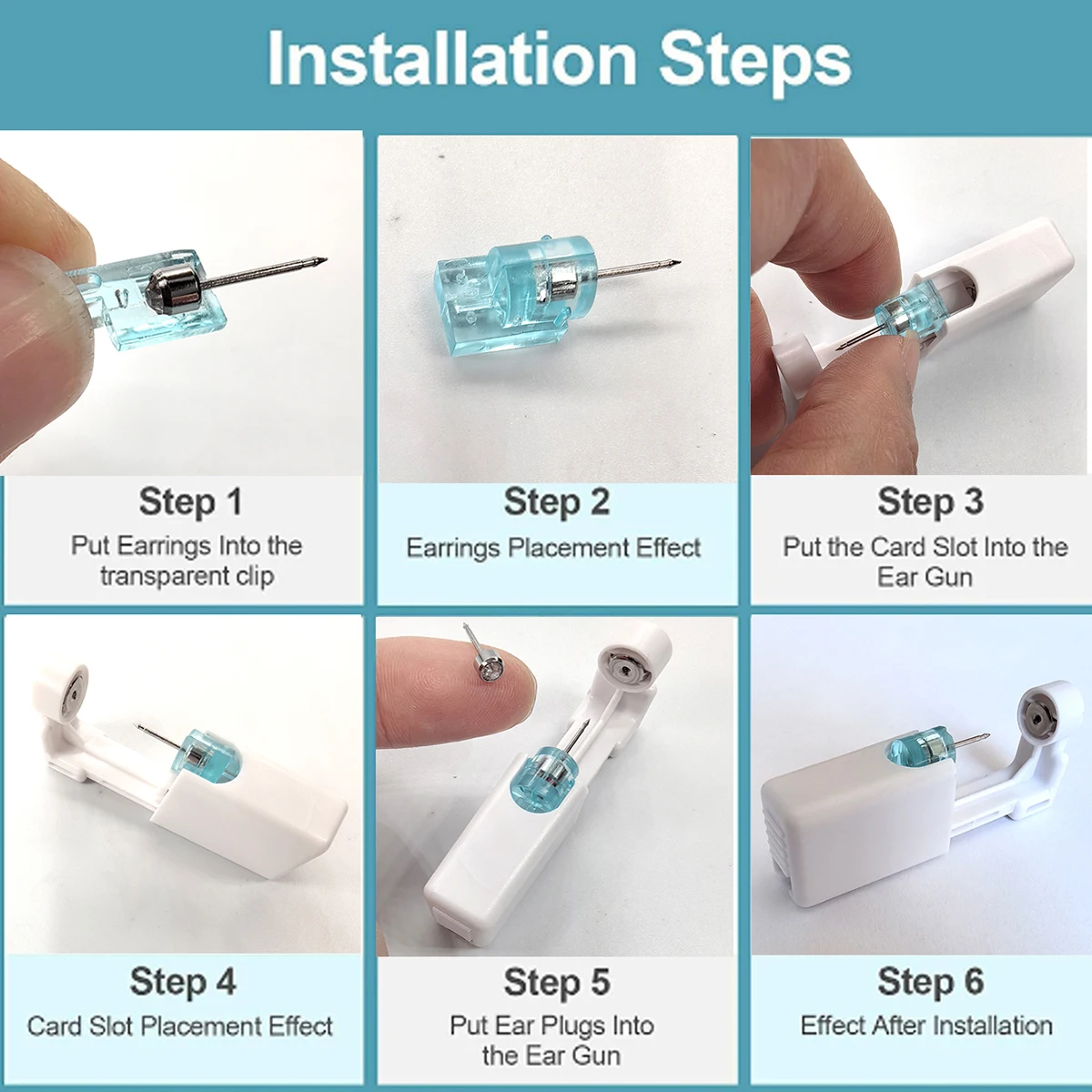 Installation Steps

Step 1
Put Earrings Into the transparent clip

Step 2
Earrings Placement Effect

Step 3
Put the Card Slot Into the Ear Gun

Step 4
Card Slot Placement Effect

Step 5
Put Ear Plugs Into the Ear Gun

Step 6
Effect After Installation