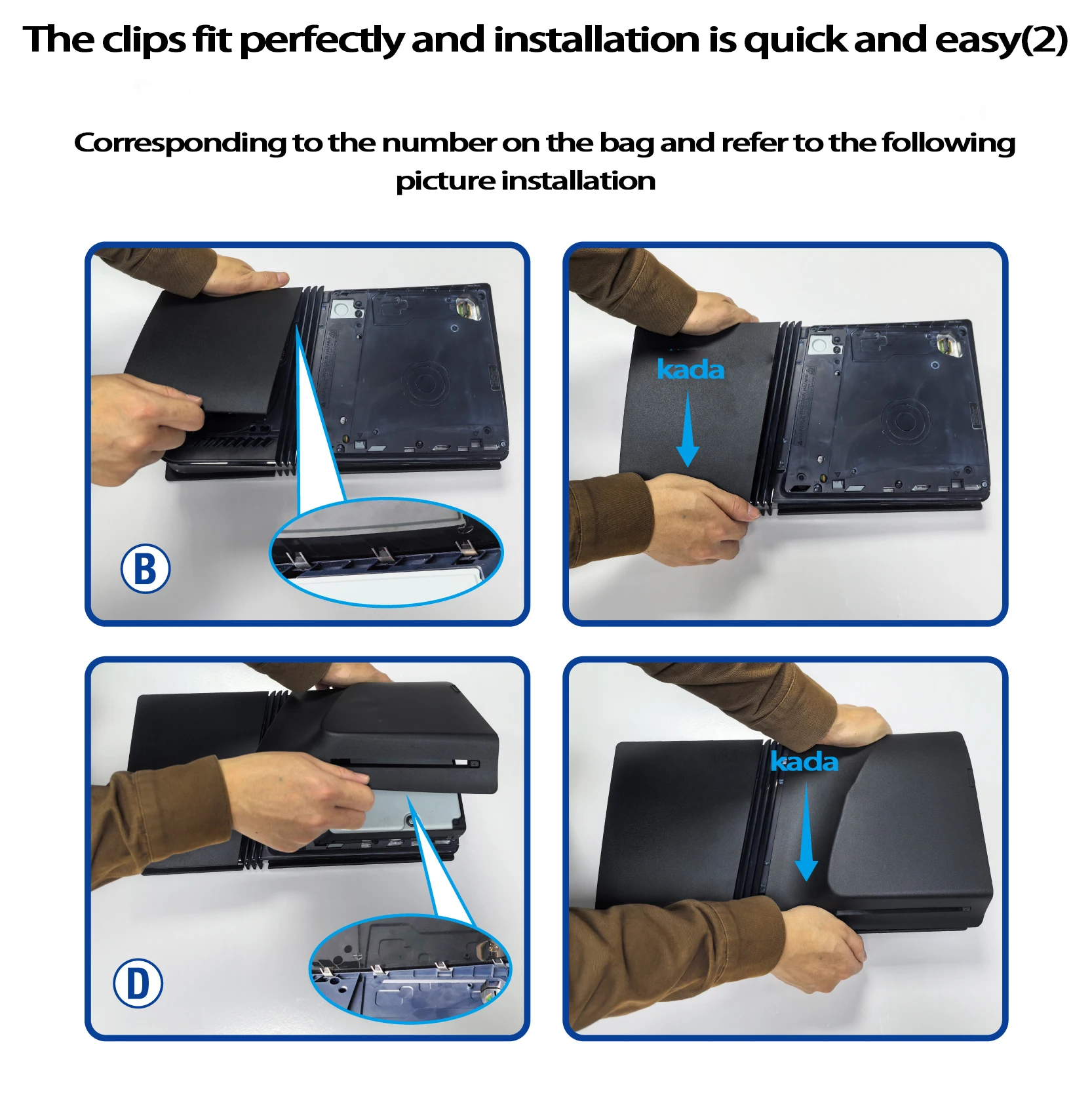 The clips fit perfectly and installation is quick and easy(2)

Corresponding to the number on the bag and refer to the following picture installation

B

kada

D

kada