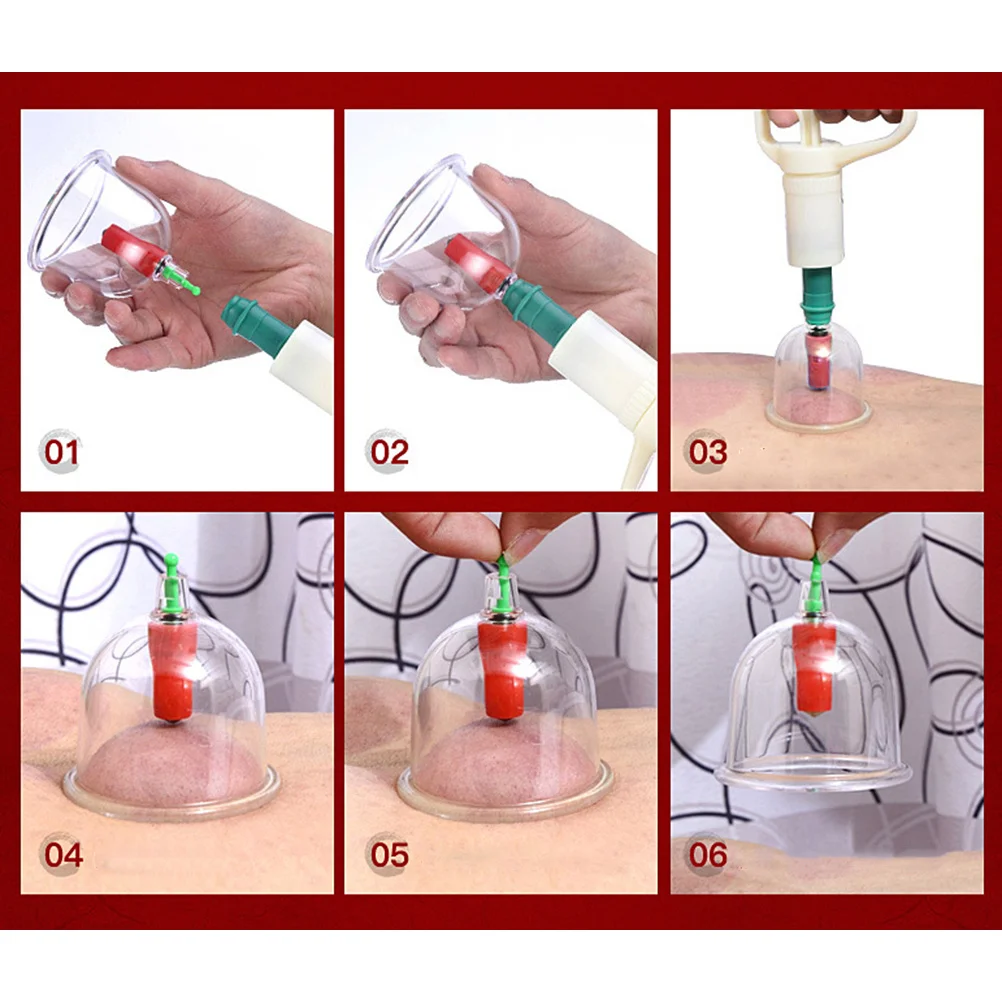 01

02

03

04

05

06