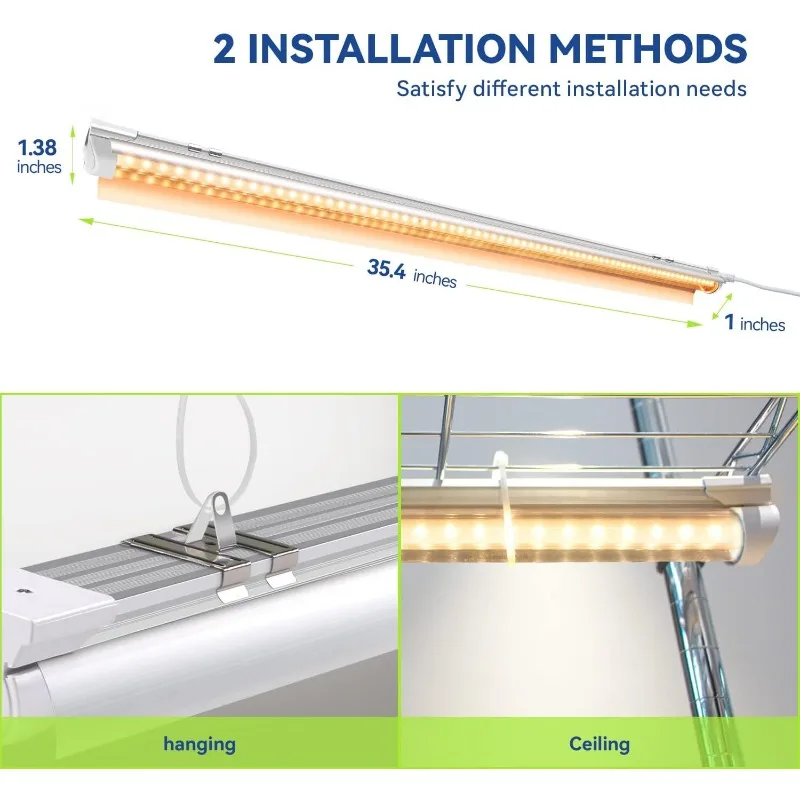 2 INSTALLATION METHODS

Satisfy different installation needs

1.38 inches

35.4 inches

1 inches

hanging

Ceiling