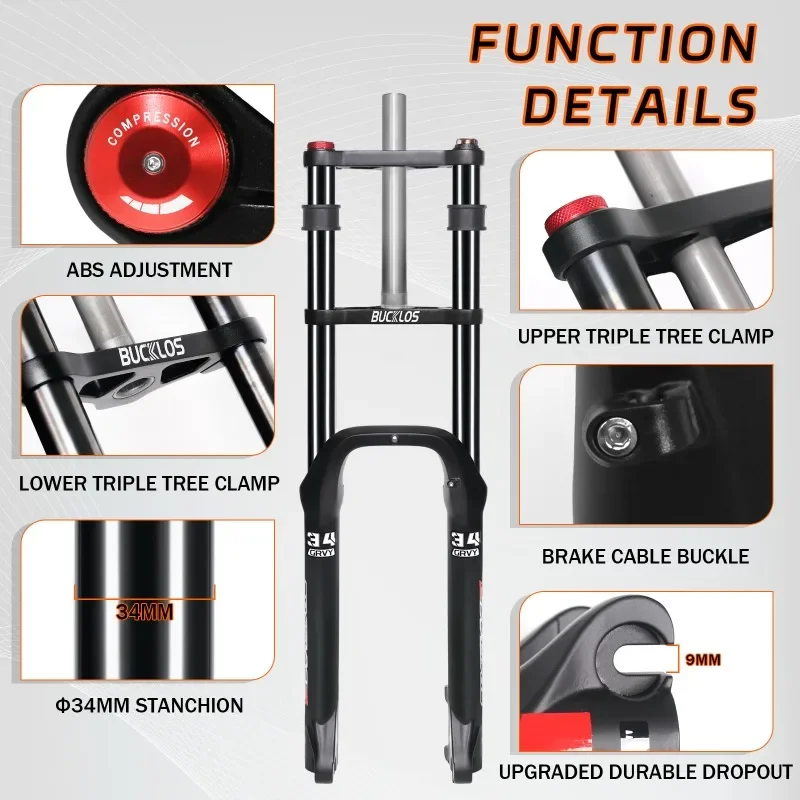 FUNCTION DETAILS

COMPRESSION

ABS ADJUSTMENT

BUCKLOS

LOWER TRIPLE TREE CLAMP

34MM

Φ34MM STANCHION

BUCKLOS

34 GRVY

34 GRVY

UPPER TRIPLE TREE CLAMP

BRAKE CABLE BUCKLE

9MM

UPGRADED DURABLE DROPOUT