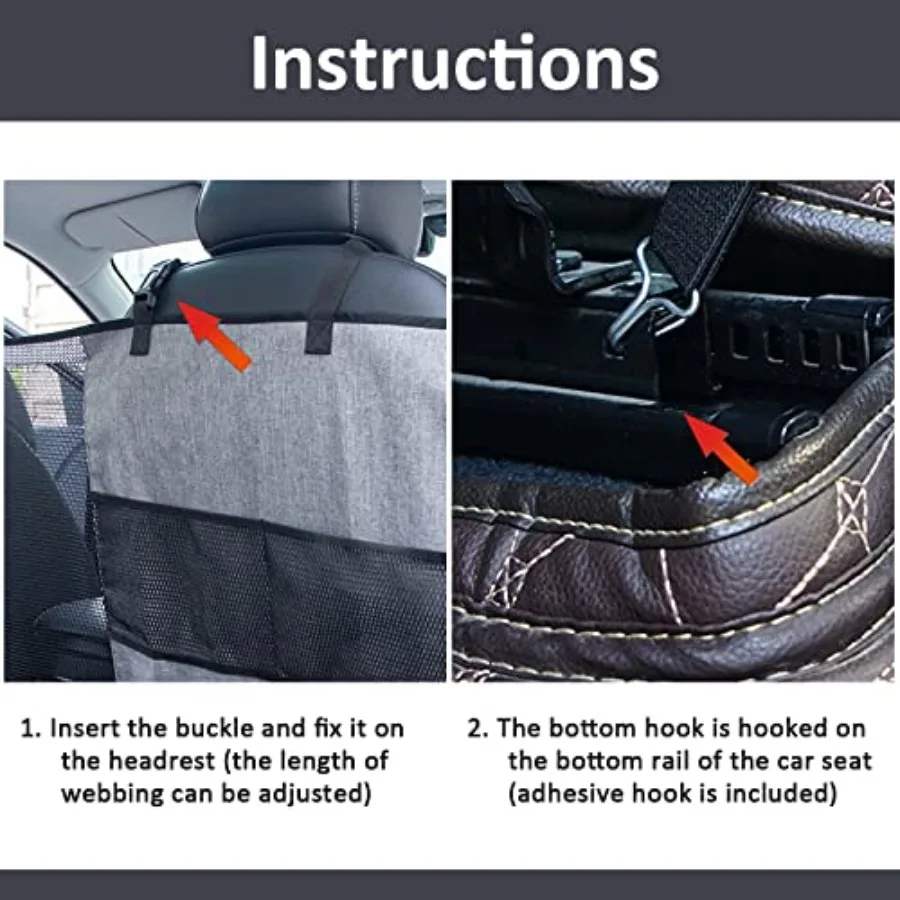 Instructions

1. Insert the buckle and fix it on the headrest (the length of webbing can be adjusted)

2. The bottom hook is hooked on the bottom rail of the car seat (adhesive hook is included)