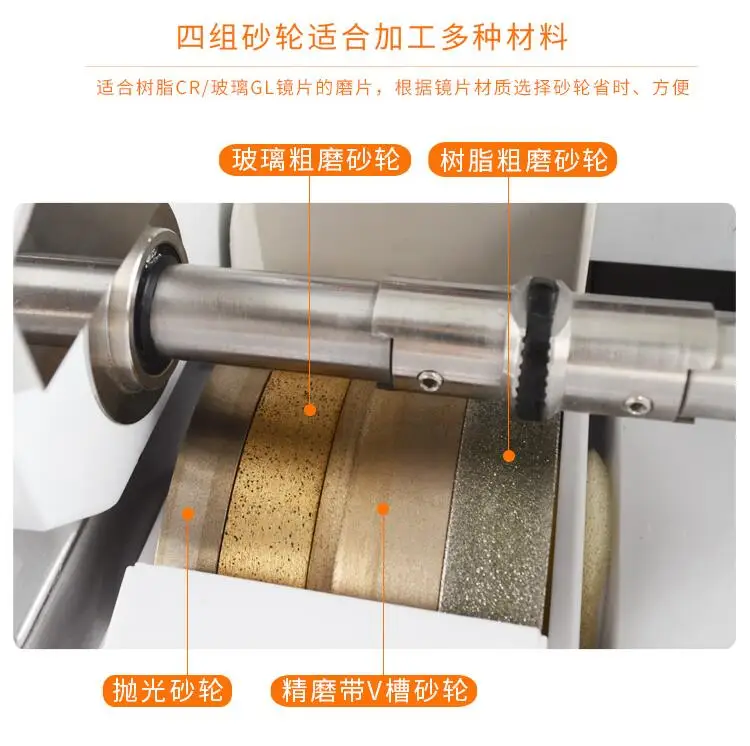 四组砂轮适合加工多种材料

适合树脂CR/玻璃GL镜片的磨片，根据镜片材质选择砂轮省时、方便

玻璃粗磨砂轮

树脂粗磨砂轮

抛光砂轮

精磨带V槽砂轮