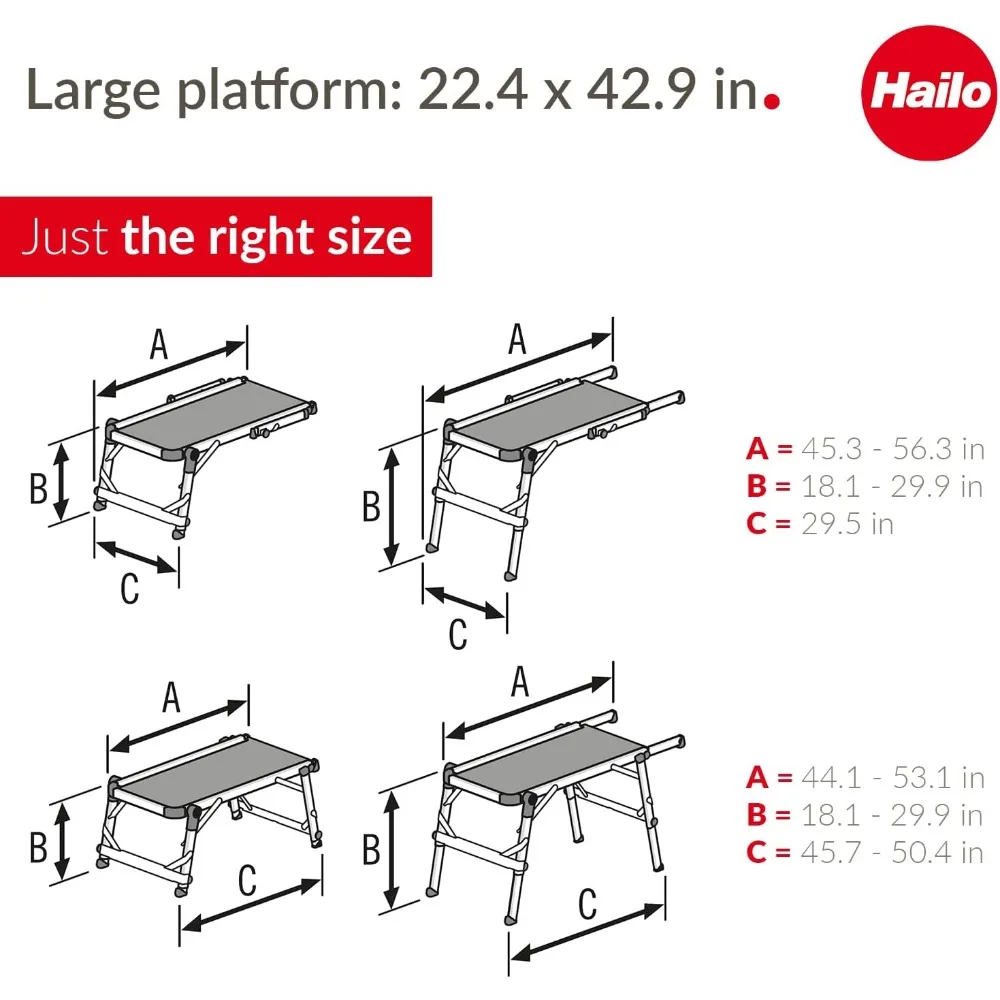 Large platform: 22.4 x 42.9 in.

Hailo

Just the right size

A
B
C

A
B
C

A = 45.3 - 56.3 in
B = 18.1 - 29.9 in
C = 29.5 in

A
B
C

A
B
C

A = 44.1 - 53.1 in
B = 18.1 - 29.9 in
C = 45.7 - 50.4 in