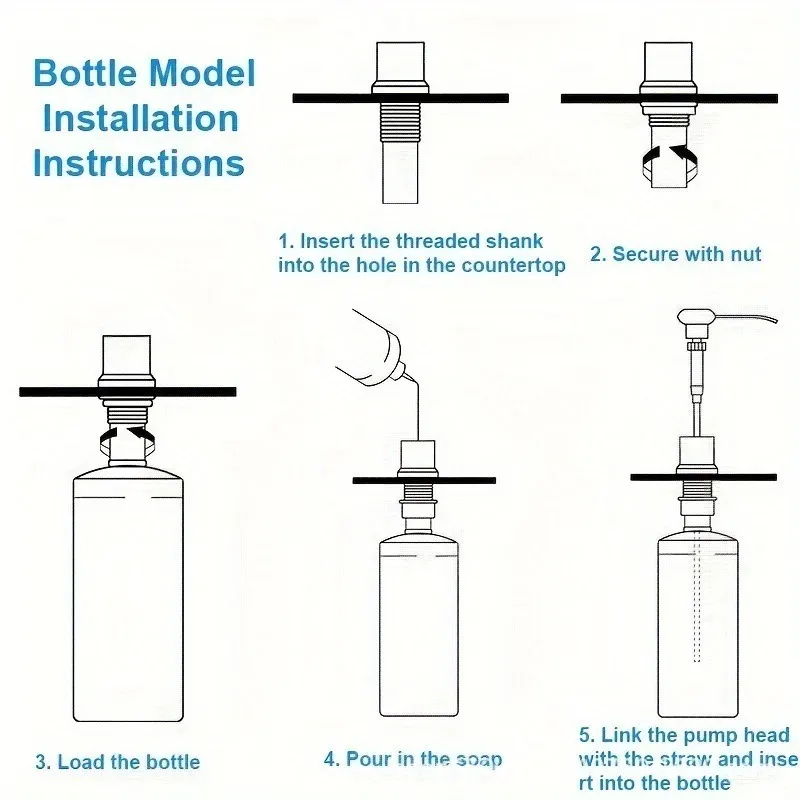 Bottle Model Installation Instructions

1. Insert the threaded shank into the hole in the countertop

2. Secure with nut

3. Load the bottle

4. Pour in the soap

5. Link the pump head with the straw and inse rt into the bottle