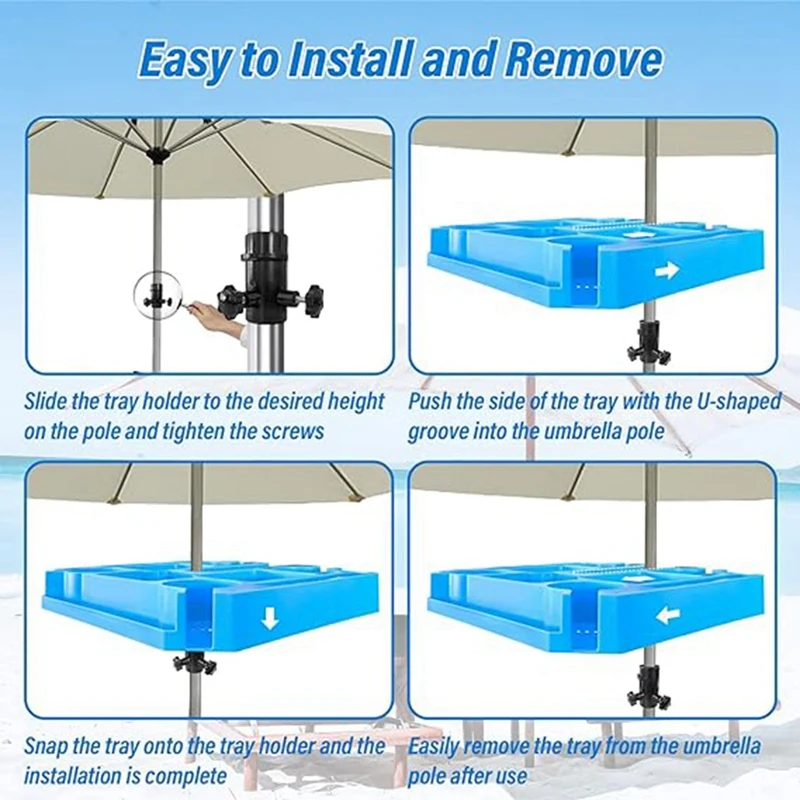 Easy to Install and Remove

Slide the tray holder to the desired height on the pole and tighten the screws

Push the side of the tray with the U-shaped groove into the umbrella pole

Snap the tray onto the tray holder and the installation is complete

Easily remove the tray from the umbrella pole after use