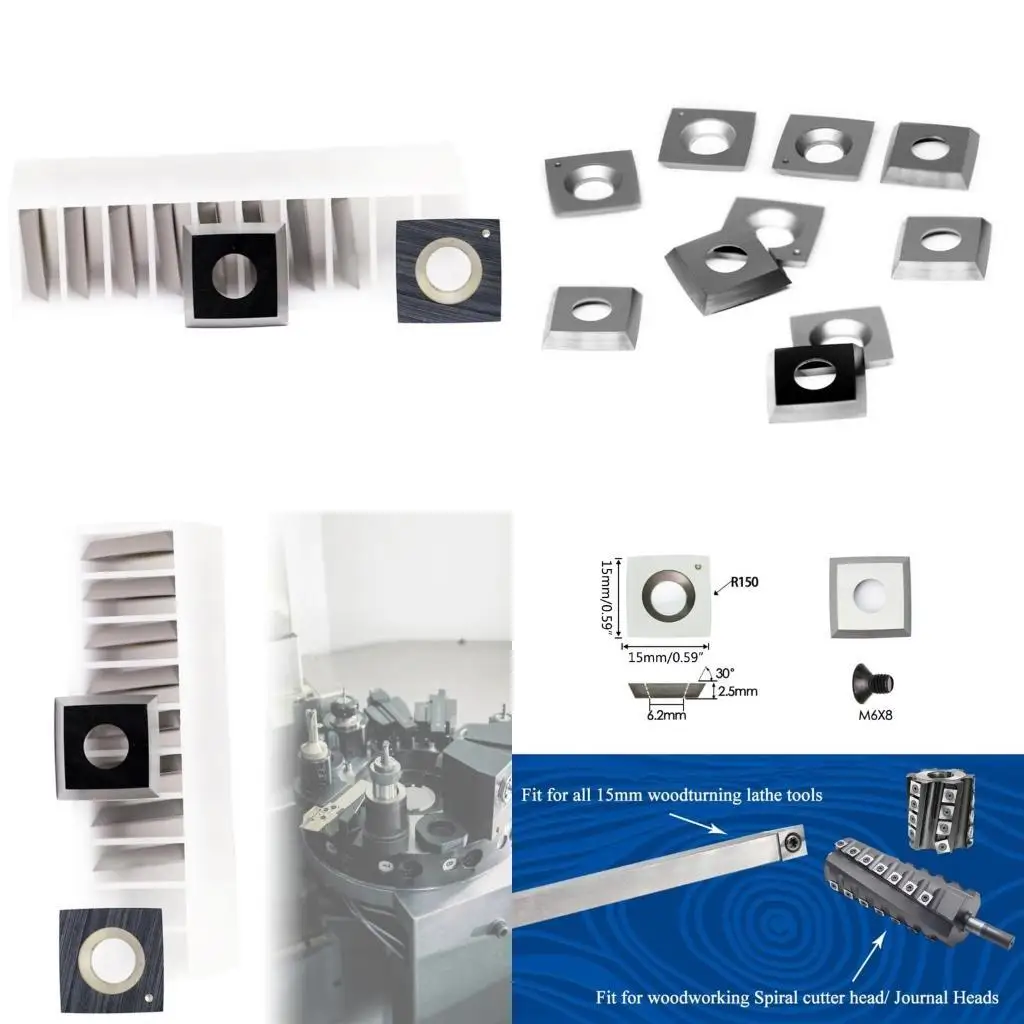 15mm/0.59"

R150

15mm/0.59"

30°

2.5mm

6.2mm

M6X8

Fit for all 15mm woodturning lathe tools

Fit for woodworking Spiral cutter head/ Journal Heads