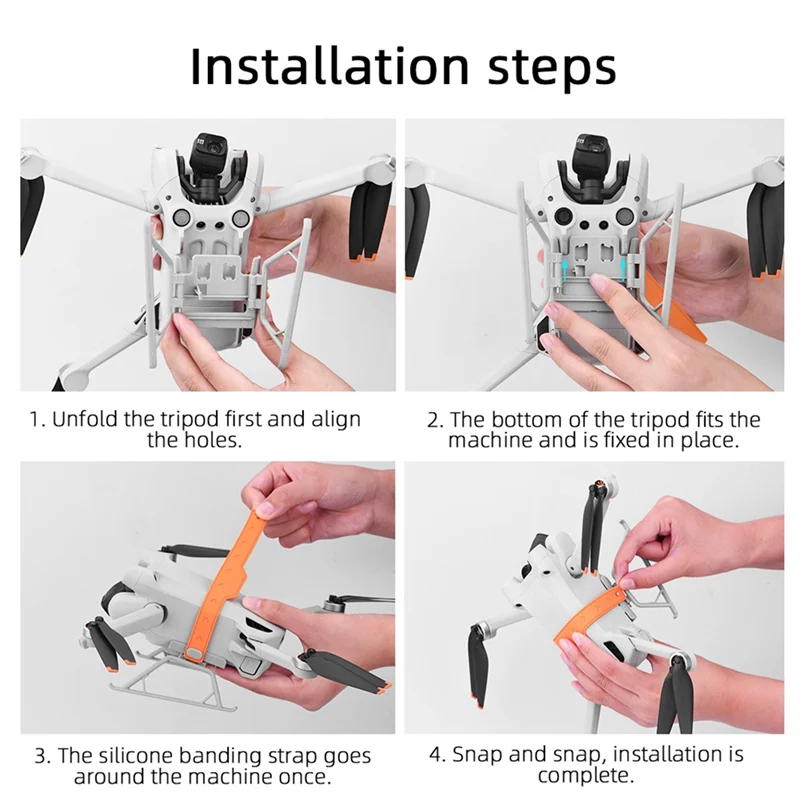 Installation steps

1. Unfold the tripod first and align the holes.

2. The bottom of the tripod fits the machine and is fixed in place.

3. The silicone banding strap goes around the machine once.

4. Snap and snap, installation is complete.