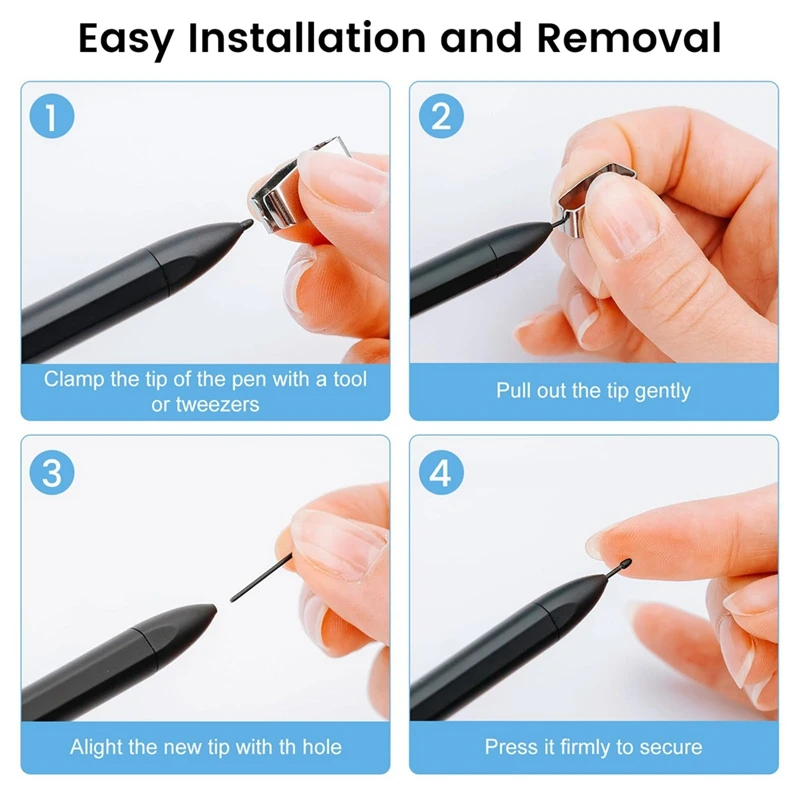 Easy Installation and Removal

1

Clamp the tip of the pen with a tool or tweezers

2

Pull out the tip gently

3

Alight the new tip with th hole

4

Press it firmly to secure