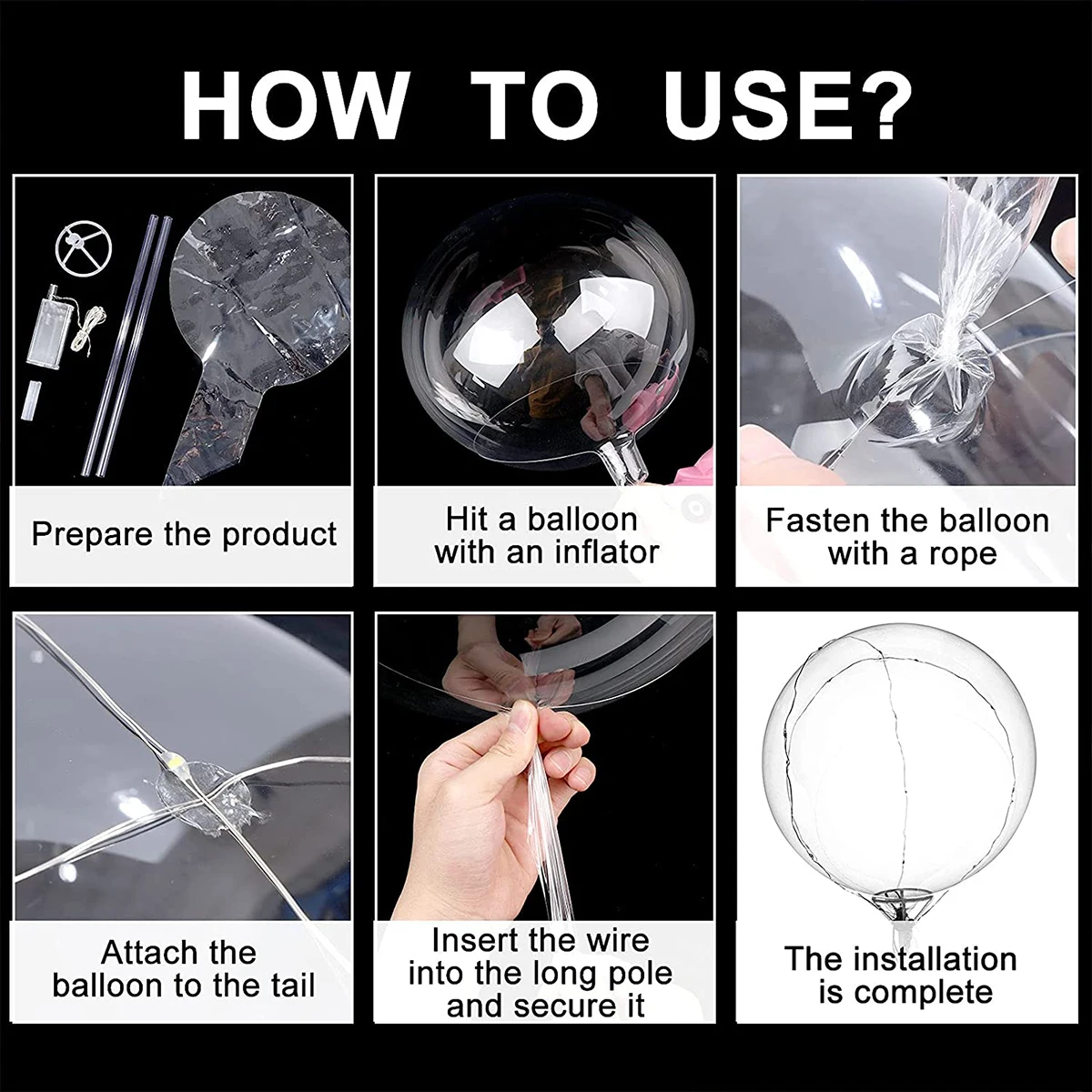 HOW TO USE?

Prepare the product

Hit a balloon with an inflator

Fasten the balloon with a rope

Attach the balloon to the tail

Insert the wire into the long pole and secure it

The installation is complete