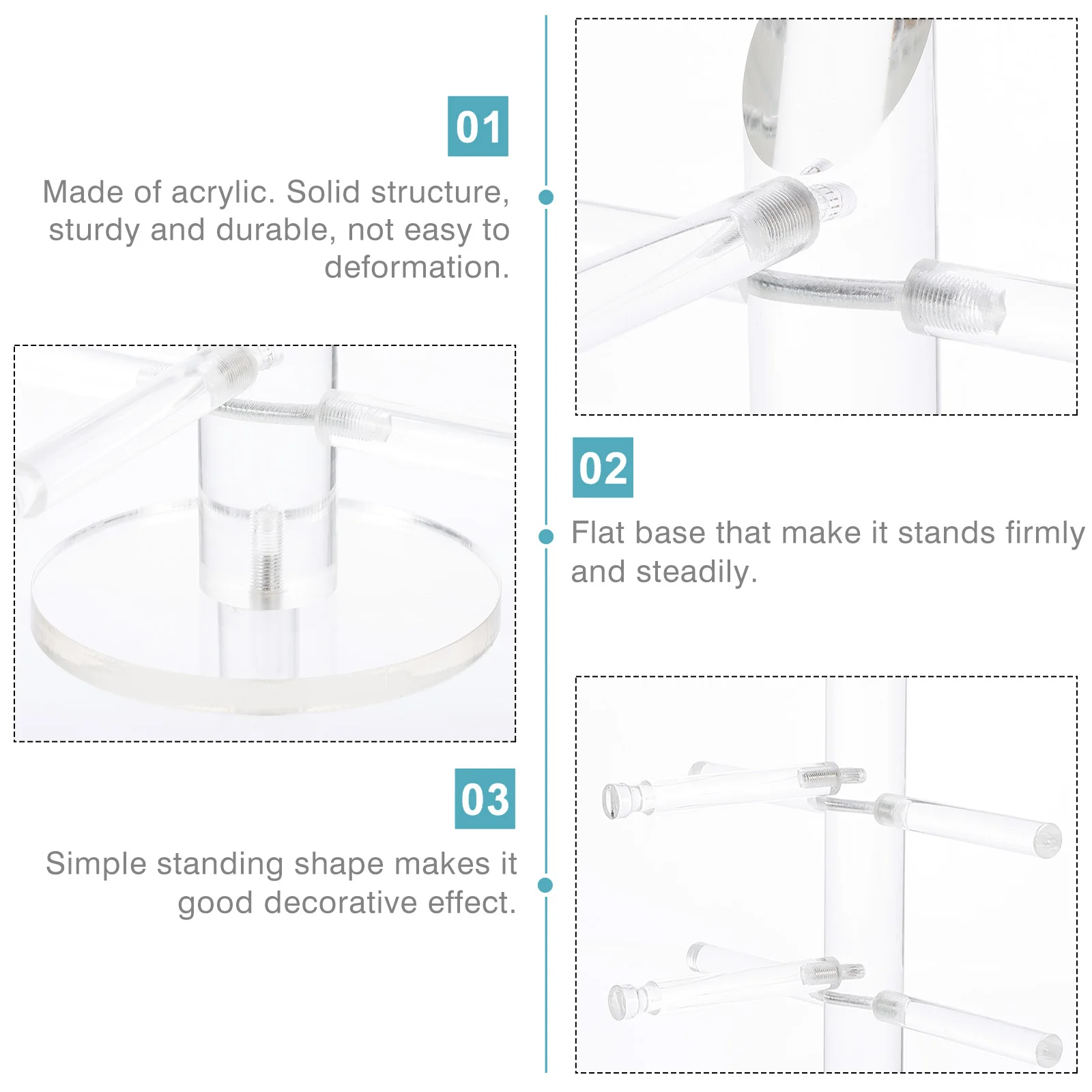 01

Made of acrylic. Solid structure, sturdy and durable, not easy to deformation.

02

Flat base that make it stands firmly and steadily.

03

Simple standing shape makes it good decorative effect.