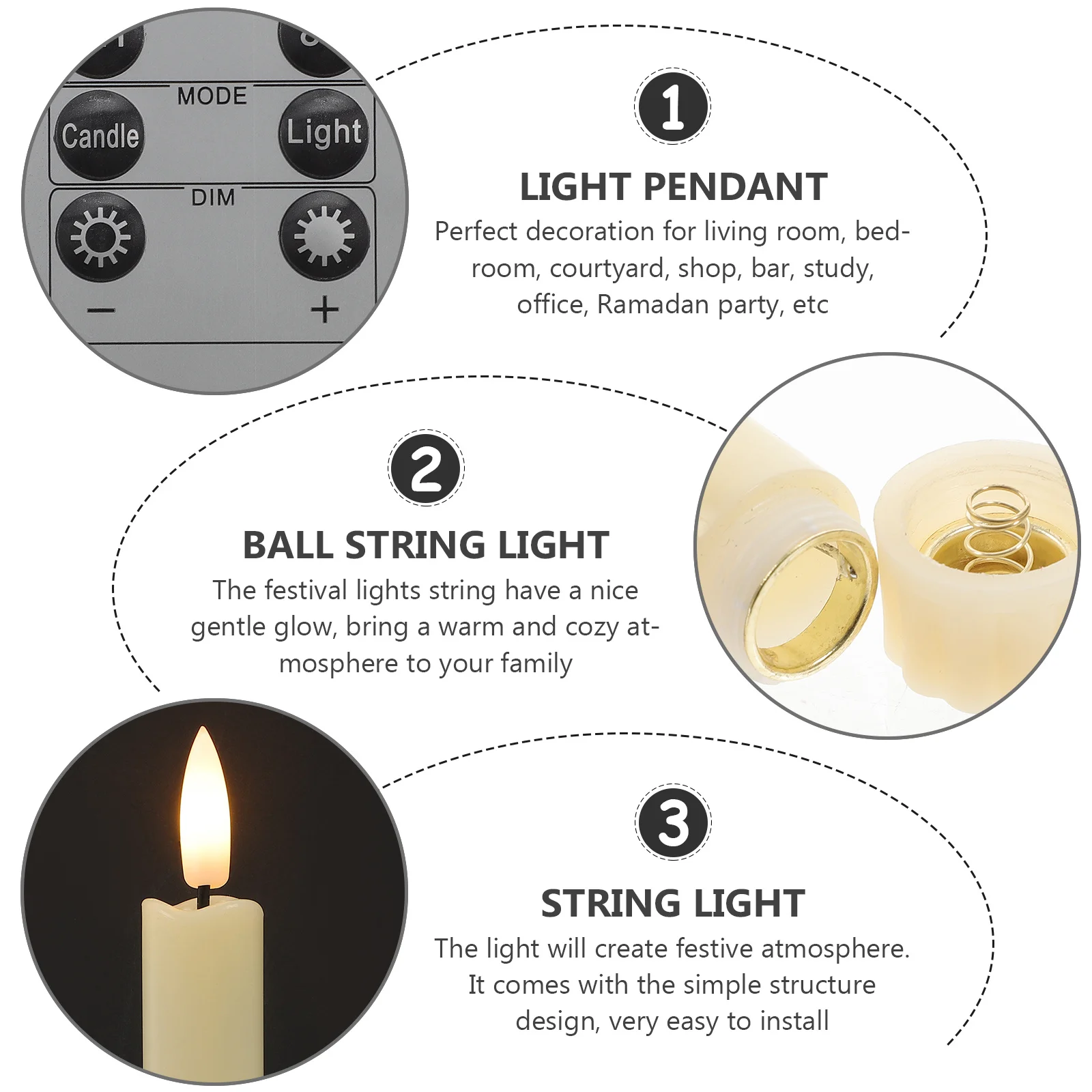 MODE
Candle
Light
DIM
−
+

1
LIGHT PENDANT
Perfect decoration for living room, bedroom, courtyard, shop, bar, study, office, Ramadan party, etc

2
BALL STRING LIGHT
The festival lights string have a nice gentle glow, bring a warm and cozy atmosphere to your family

3
STRING LIGHT
The light will create festive atmosphere. It comes with the simple structure design, very easy to install