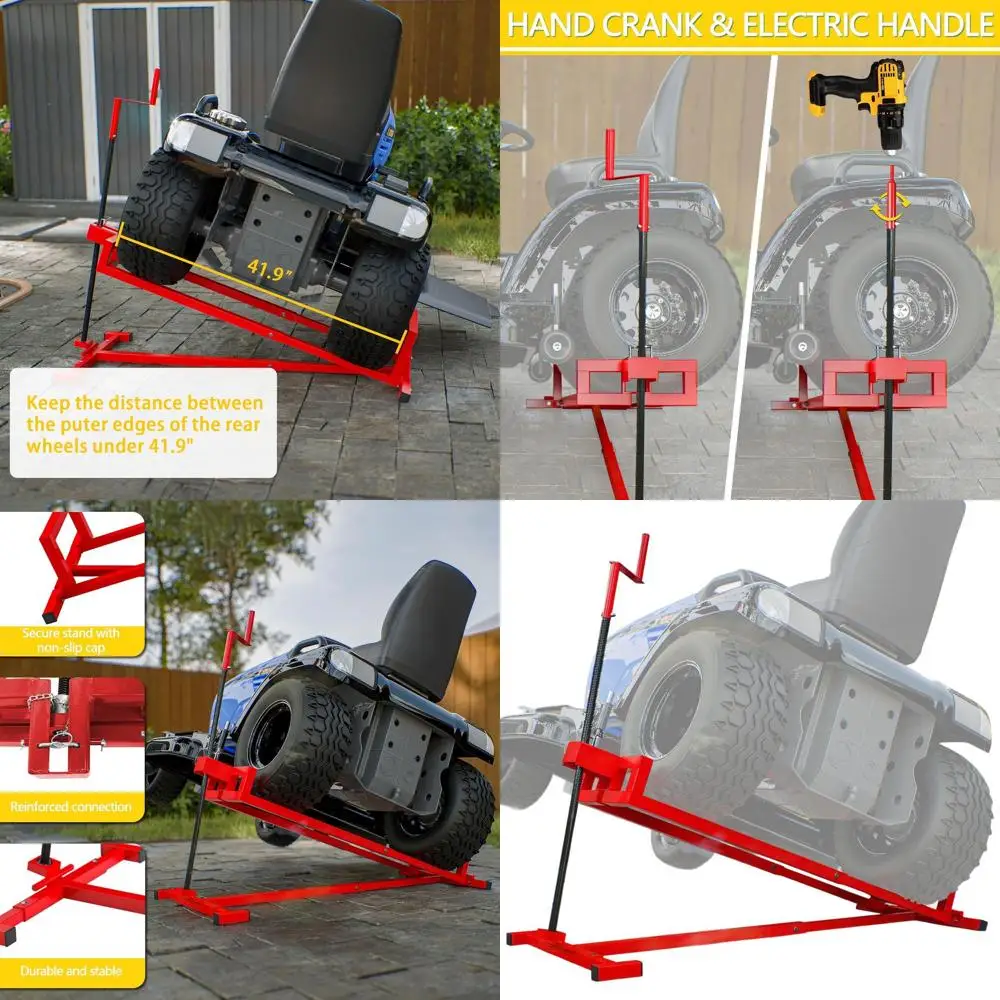 41.9"

Keep the distance between the puter edges of the rear wheels under 41.9"

HAND CRANK & ELECTRIC HANDLE

Secure stand with non-slip cap

Reinforced connection

Durable and stable