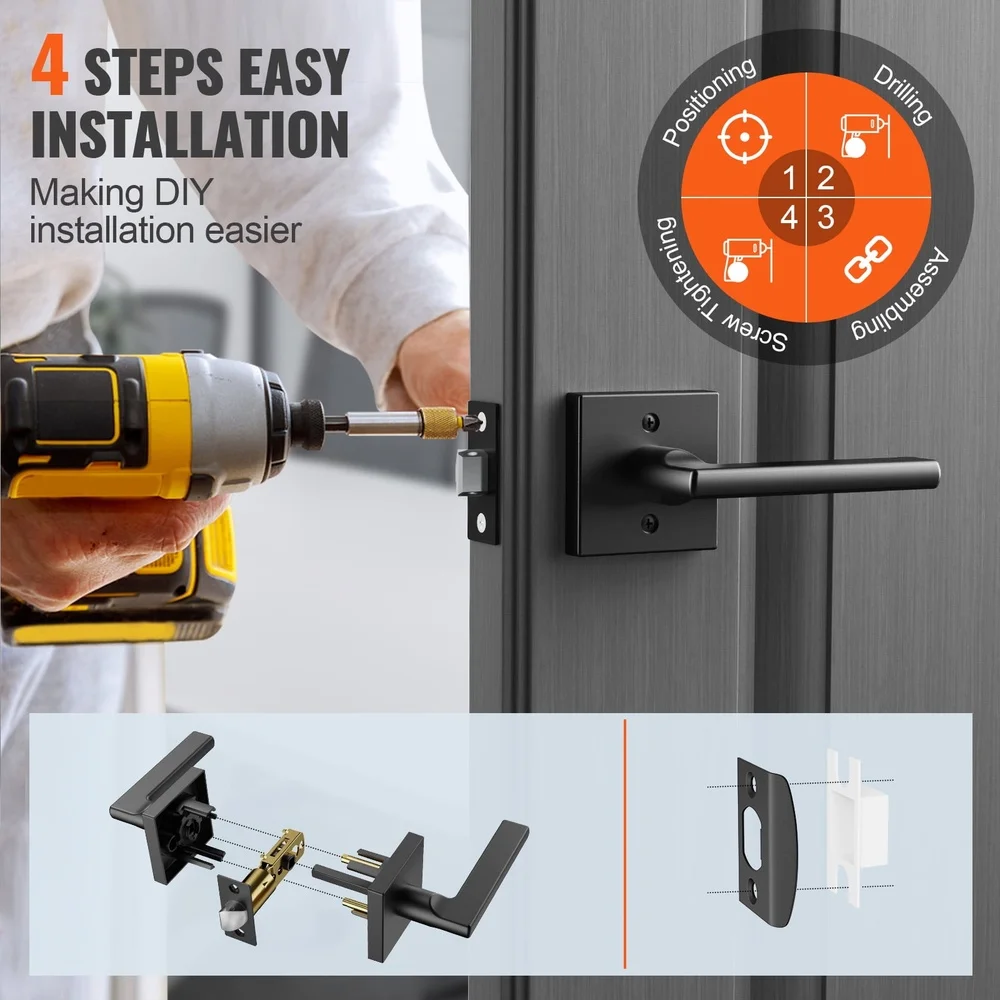 4 STEPS EASY INSTALLATION

Making DIY installation easier

Positioning
Drilling
Assembling
Screw Tightening

1 2
4 3