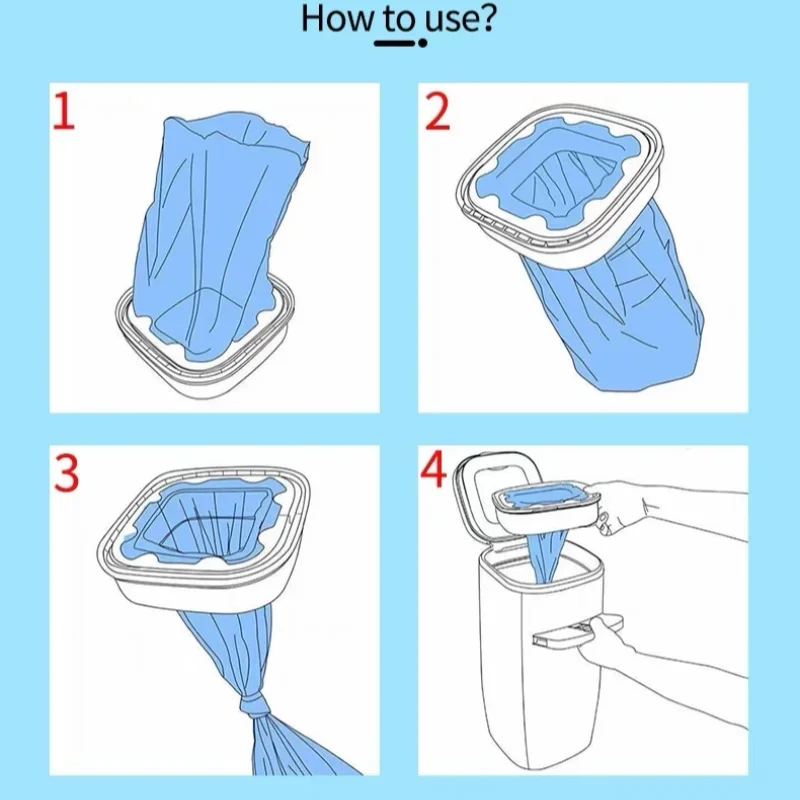 How to use?

1

2

3

4