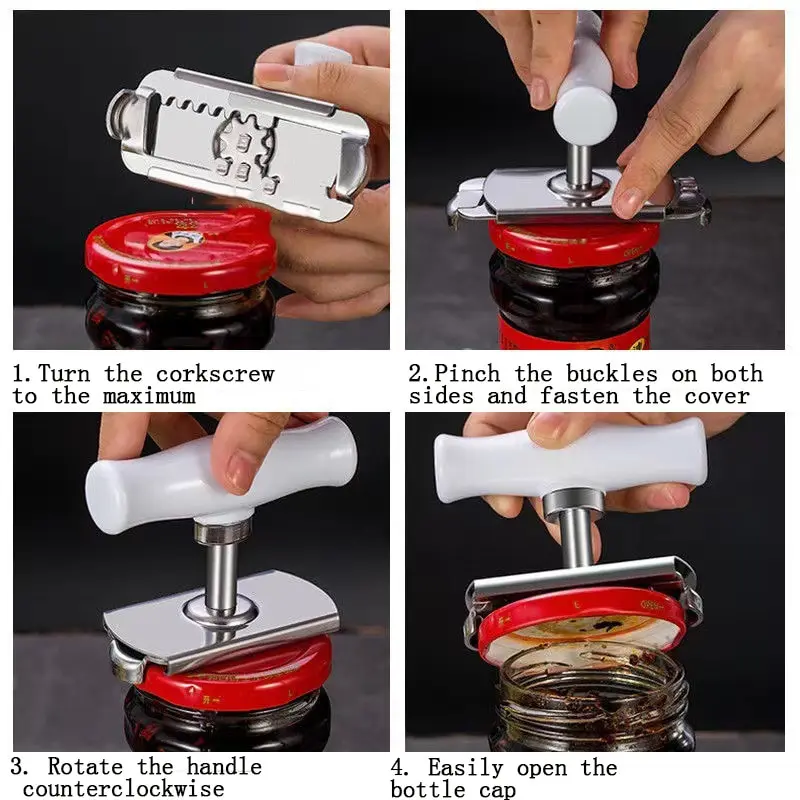 1. Turn the corkscrew to the maximum

2. Pinch the buckles on both sides and fasten the cover

3. Rotate the handle counterclockwise

4. Easily open the bottle cap