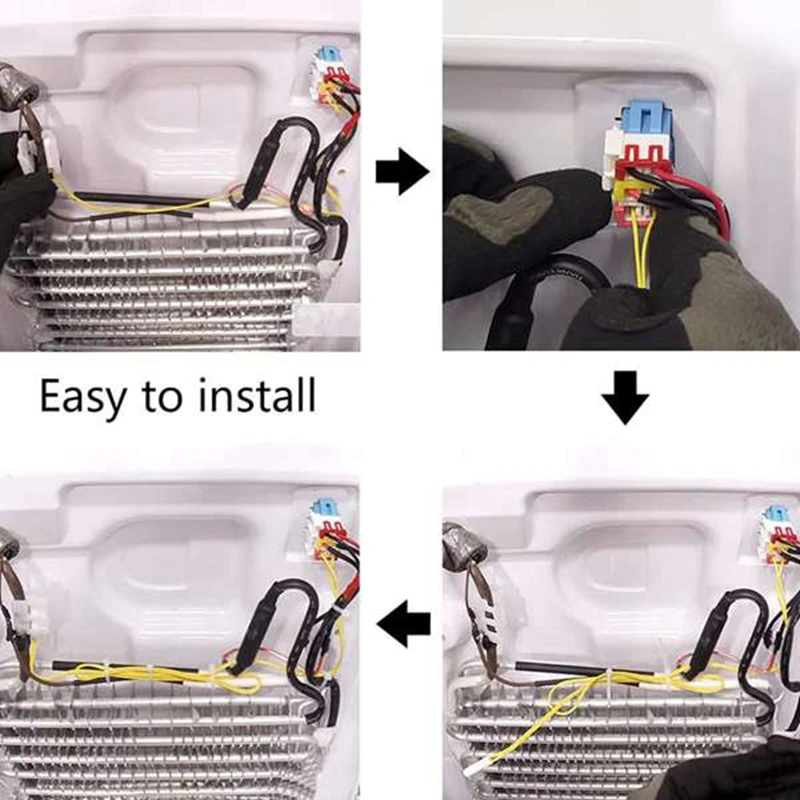 Easy to install