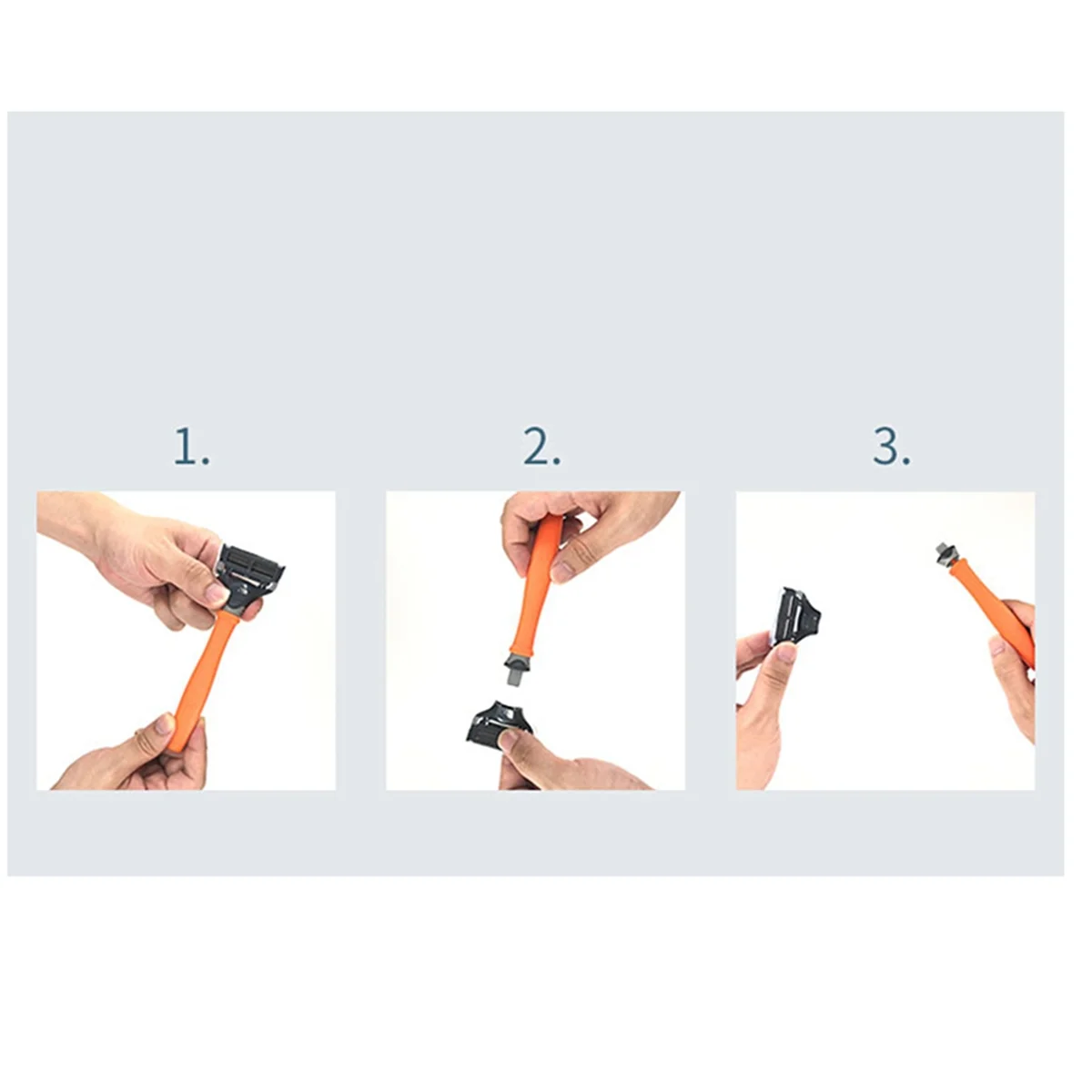 1.

2.

3.