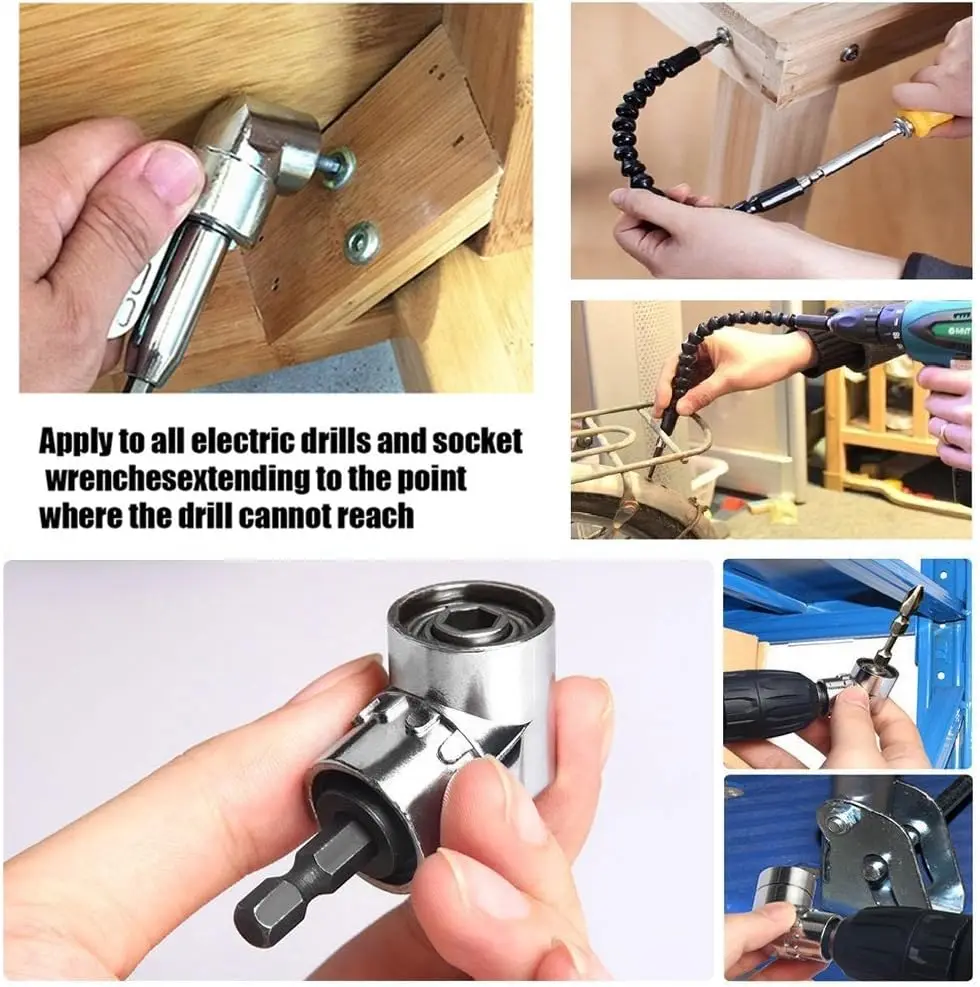 Apply to all electric drills and socket wrenchesextending to the point where the drill cannot reach