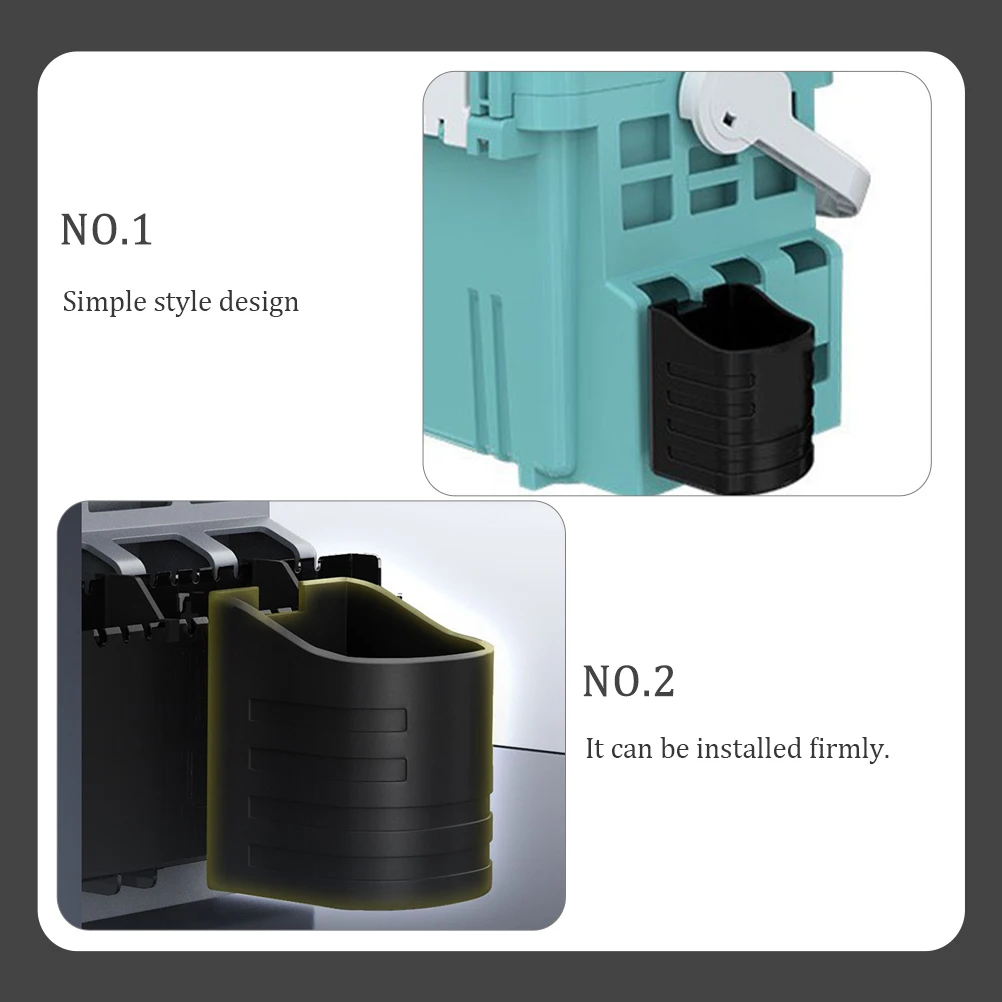 NO.1

Simple style design

NO.2

It can be installed firmly.