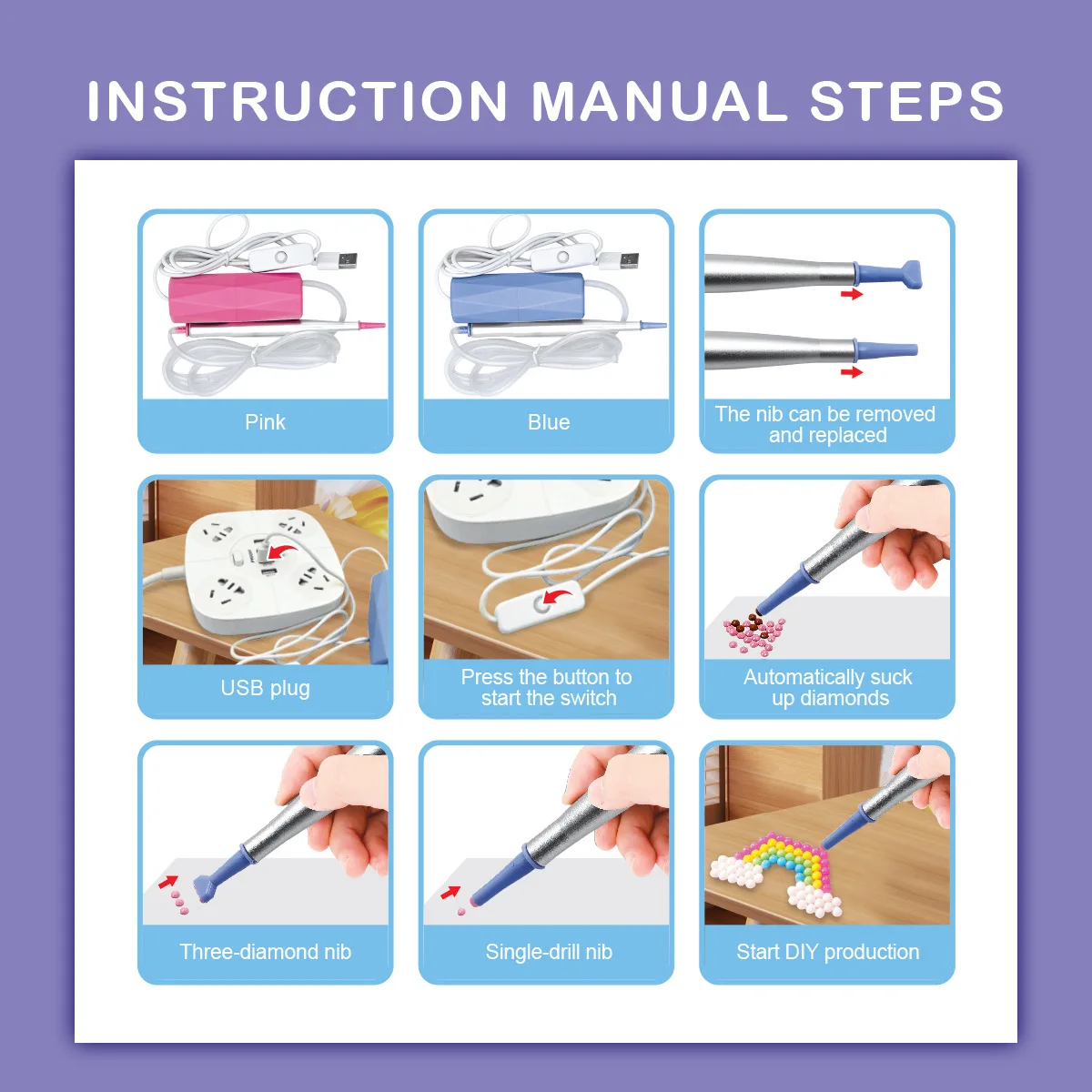 INSTRUCTION MANUAL STEPS

Pink

Blue

The nib can be removed and replaced

USB plug

Press the button to start the switch

Automatically suck up diamonds

Three-diamond nib

Single-drill nib

Start DIY production