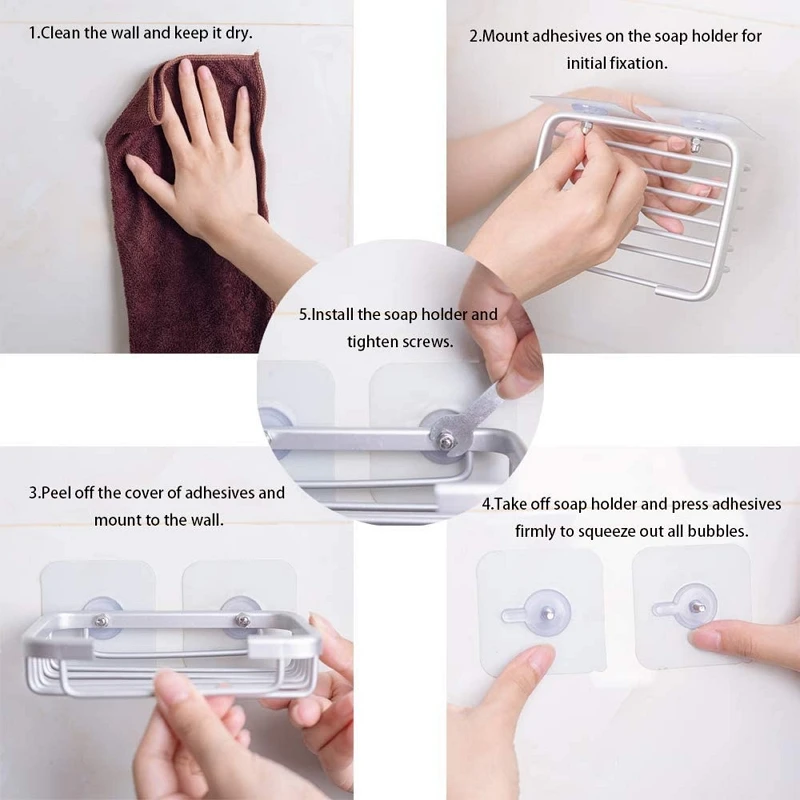 1.Clean the wall and keep it dry.

2.Mount adhesives on the soap holder for initial fixation.

5.Install the soap holder and tighten screws.

3.Peel off the cover of adhesives and mount to the wall.

4.Take off soap holder and press adhesives firmly to squeeze out all bubbles.