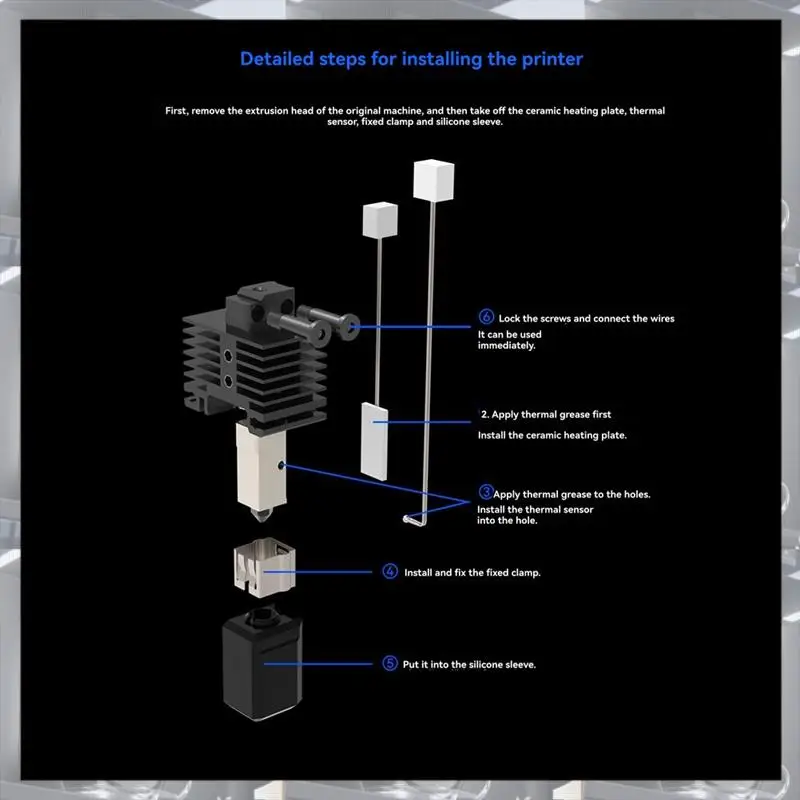 Detailed steps for installing the printer

First, remove the extrusion head of the original machine, and then take off the ceramic heating plate, thermal sensor, fixed clamp and silicone sleeve.

⑥ Lock the screws and connect the wires
It can be used immediately.

2. Apply thermal grease first
Install the ceramic heating plate.

③ Apply thermal grease to the holes.
Install the thermal sensor into the hole.

④ Install and fix the fixed clamp.

⑤ Put it into the silicone sleeve.