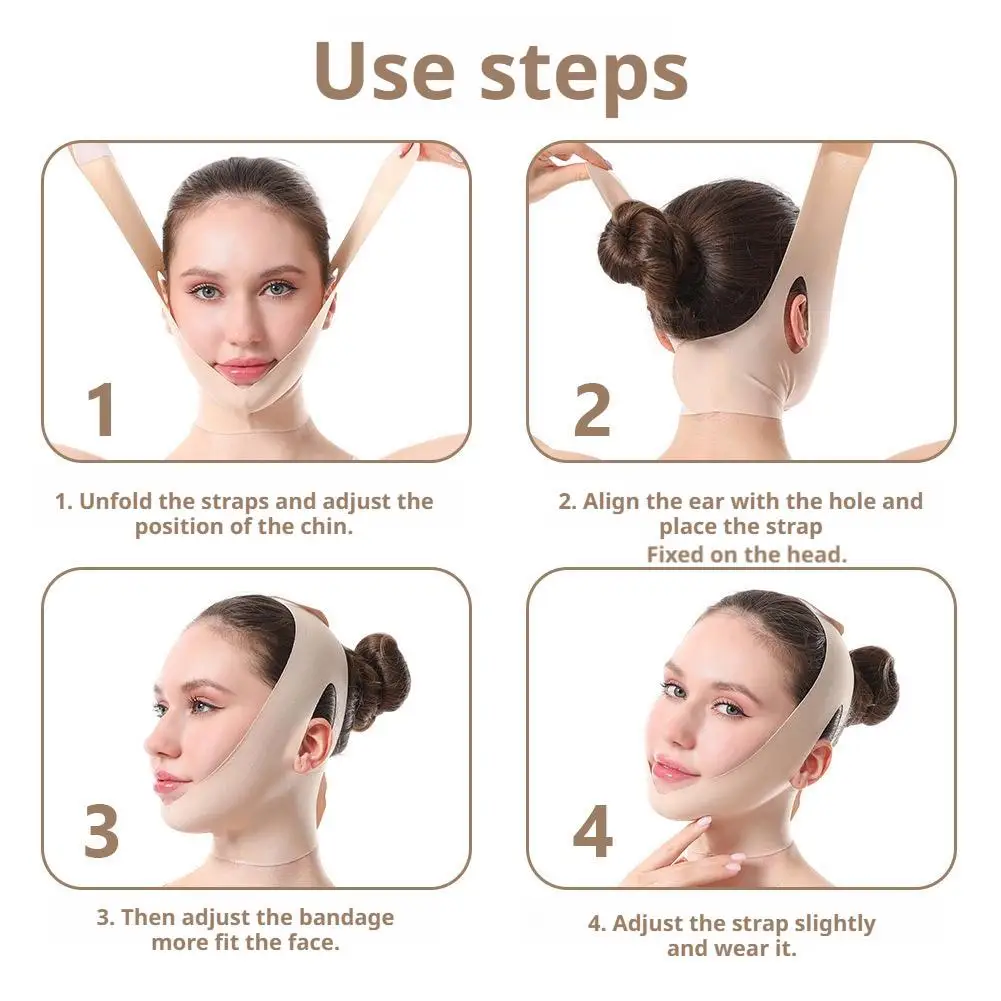 Use steps

1

1. Unfold the straps and adjust the position of the chin.

2

2. Align the ear with the hole and place the strap
Fixed on the head.

3

3. Then adjust the bandage more fit the face.

4

4. Adjust the strap slightly and wear it.