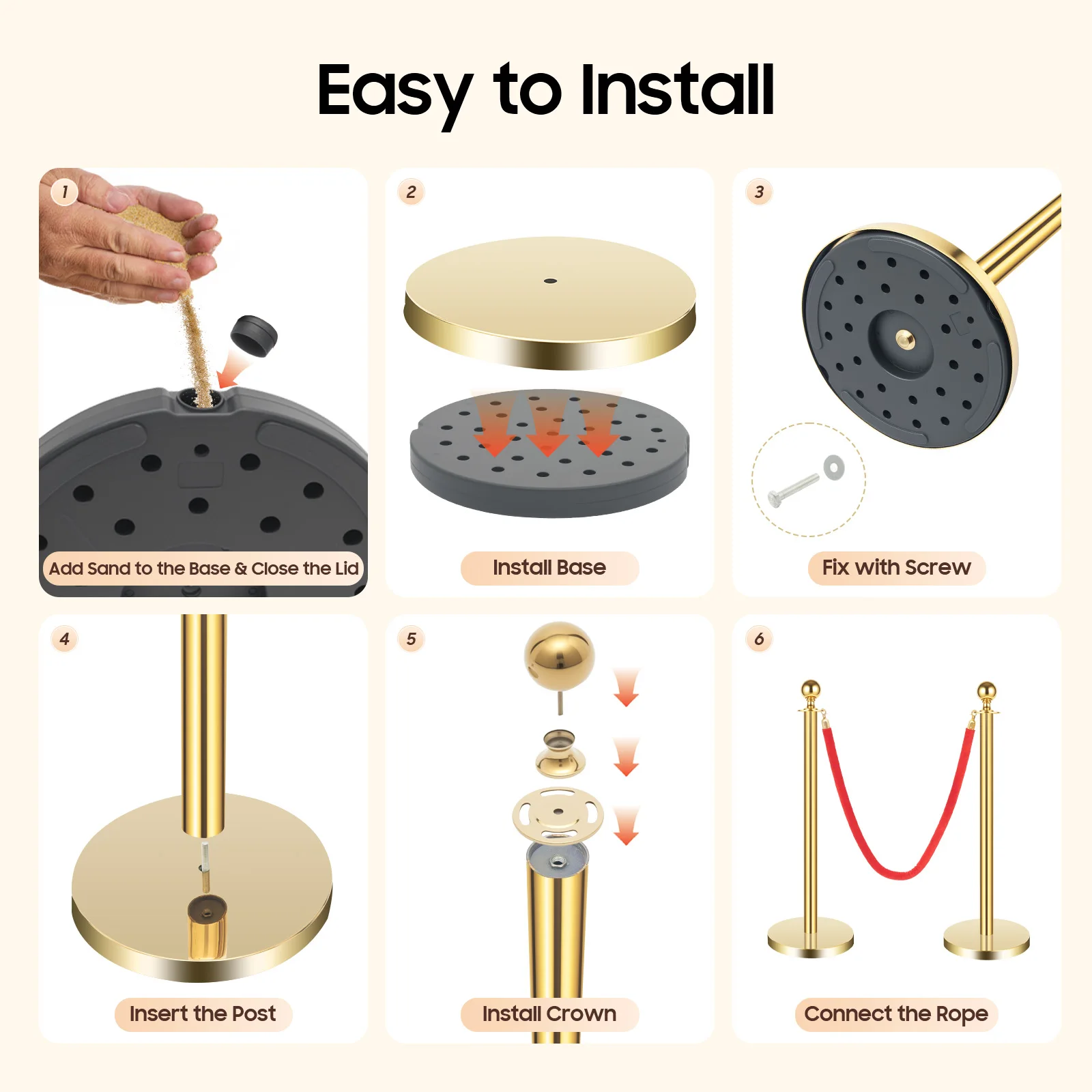 Easy to Install

1
Add Sand to the Base & Close the Lid

2
Install Base

3
Fix with Screw

4
Insert the Post

5
Install Crown

6
Connect the Rope