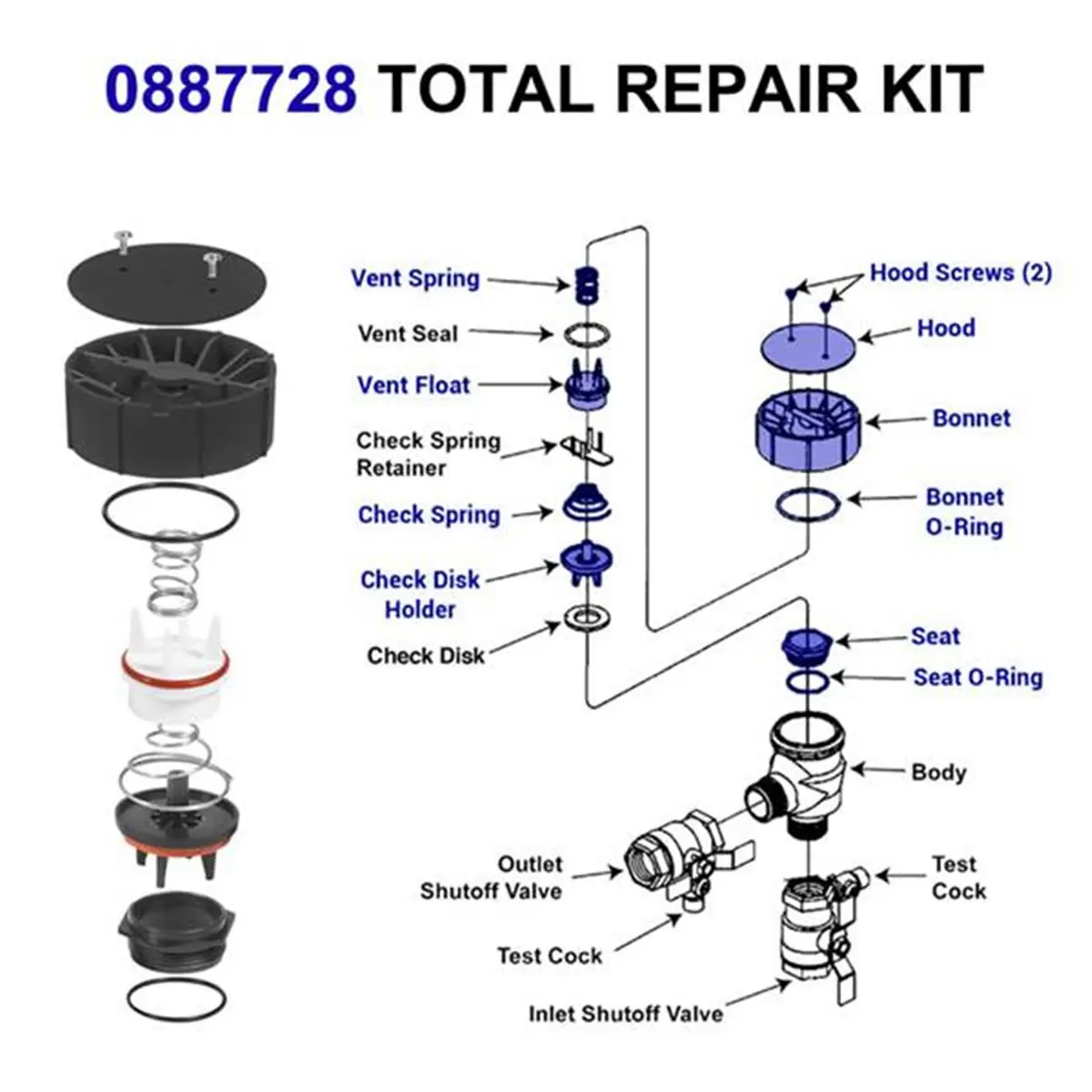 0887728 TOTAL REPAIR KIT

Vent Spring

Vent Seal

Vent Float

Check Spring Retainer

Check Spring

Check Disk Holder

Check Disk

Hood Screws (2)

Hood

Bonnet

Bonnet O-Ring

Seat

Seat O-Ring

Body

Outlet Shutoff Valve

Test Cock

Test Cock

Inlet Shutoff Valve