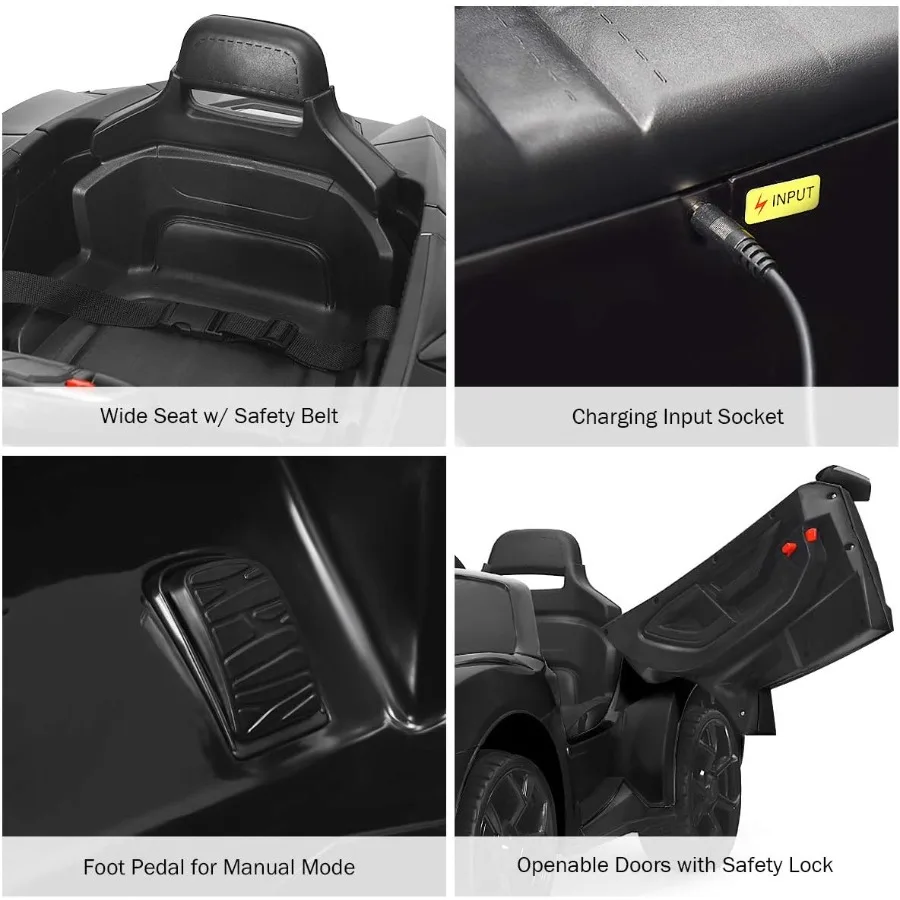 Wide Seat w/ Safety Belt

INPUT

Charging Input Socket

Foot Pedal for Manual Mode

Openable Doors with Safety Lock