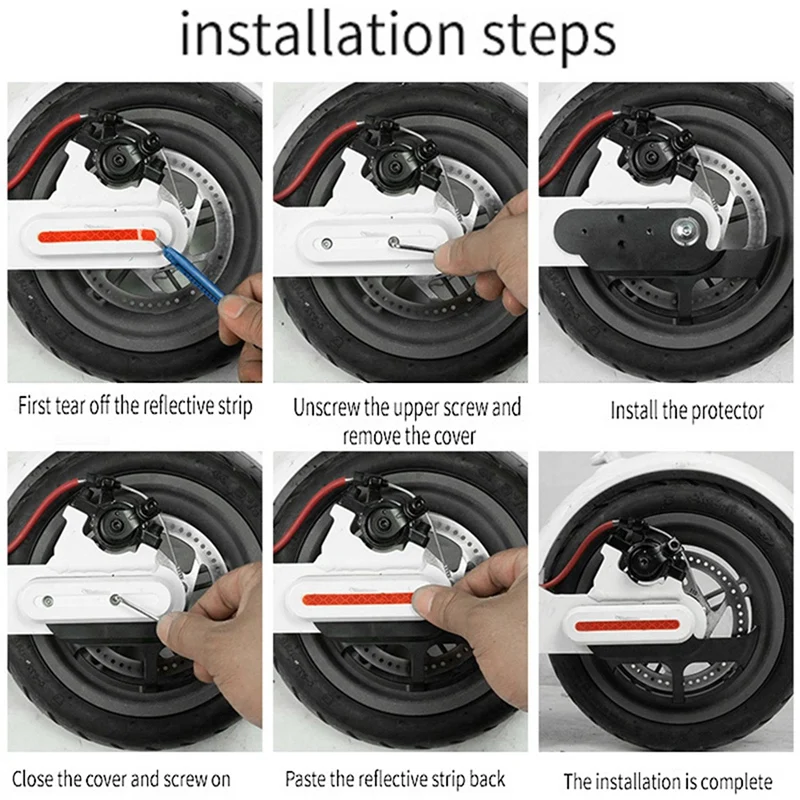 installation steps

First tear off the reflective strip

Unscrew the upper screw and remove the cover

Install the protector

Close the cover and screw on

Paste the reflective strip back

The installation is complete