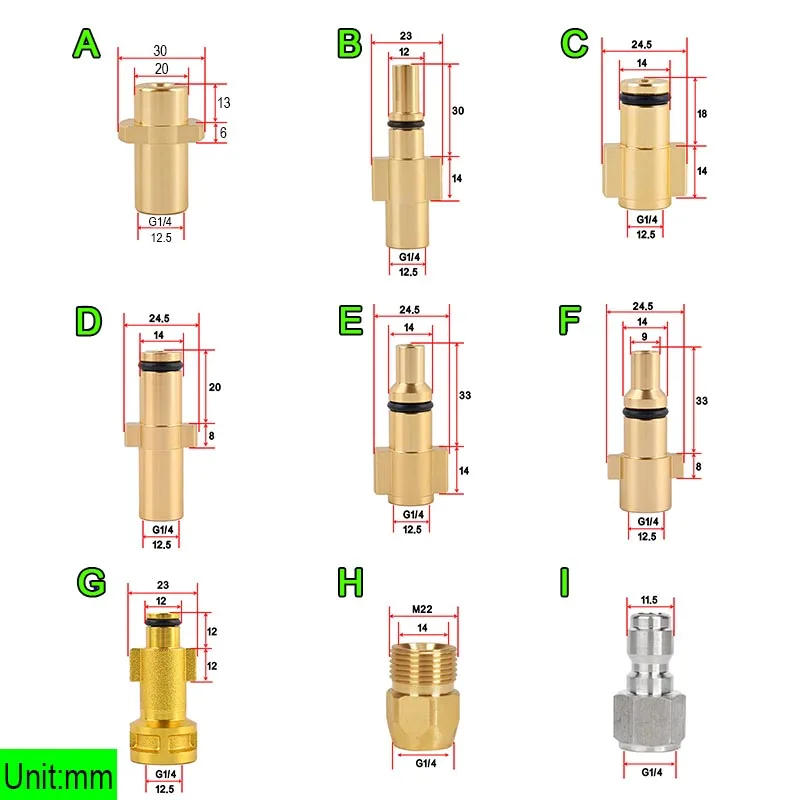 A
30
20
13
6
G1/4
12.5

B
23
12
30
14
G1/4
12.5

C
24.5
14
18
14
G1/4
12.5

D
24.5
14
20
8
G1/4
12.5

E
24.5
14
33
14
G1/4
12.5

F
24.5
14
9
33
8
G1/4
12.5

G
23
12
12
12
G1/4
12.5

H
M22
14
G1/4

I
11.5
G1/4

Unit:mm