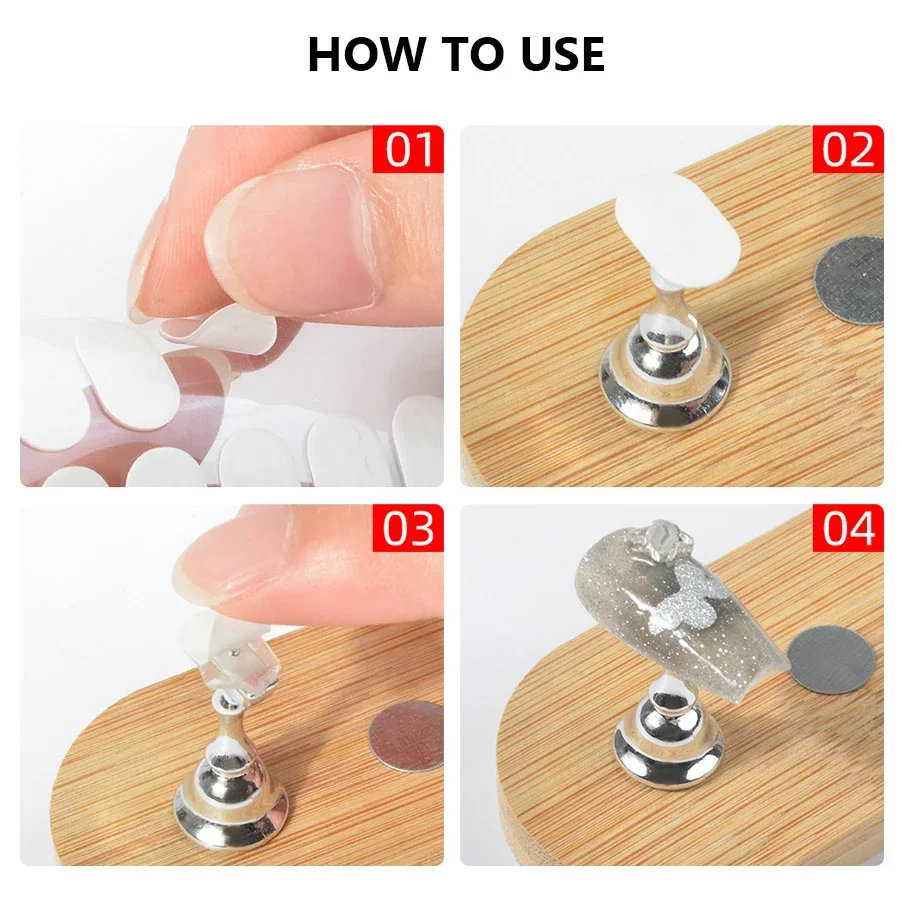 HOW TO USE

01

02

03

04