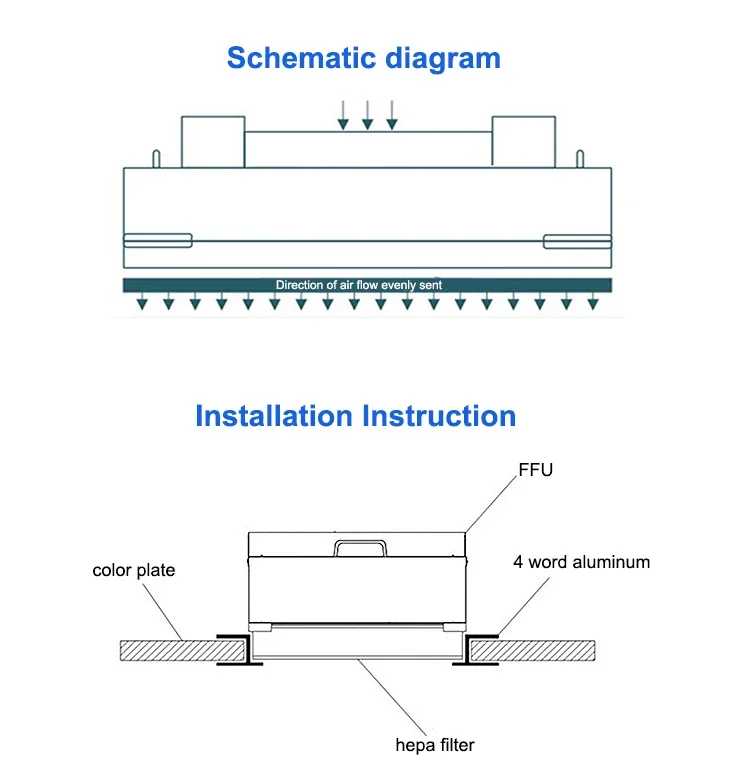 Schematic diagram

Direction of air flow evenly sent

Installation Instruction

FFU

color plate

4 word aluminum

hepa filter