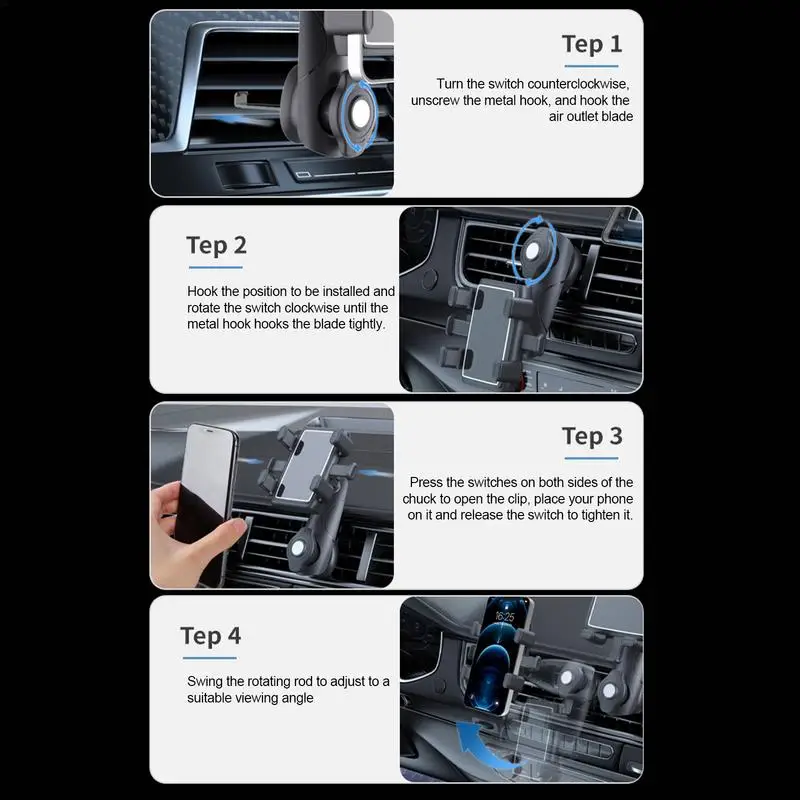 Tep 1

Turn the switch counterclockwise, unscrew the metal hook, and hook the air outlet blade

Tep 2

Hook the position to be installed and rotate the switch clockwise until the metal hook hooks the blade tightly.

Tep 3

Press the switches on both sides of the chuck to open the clip, place your phone on it and release the switch to tighten it.

Tep 4

Swing the rotating rod to adjust to a suitable viewing angle

16:25