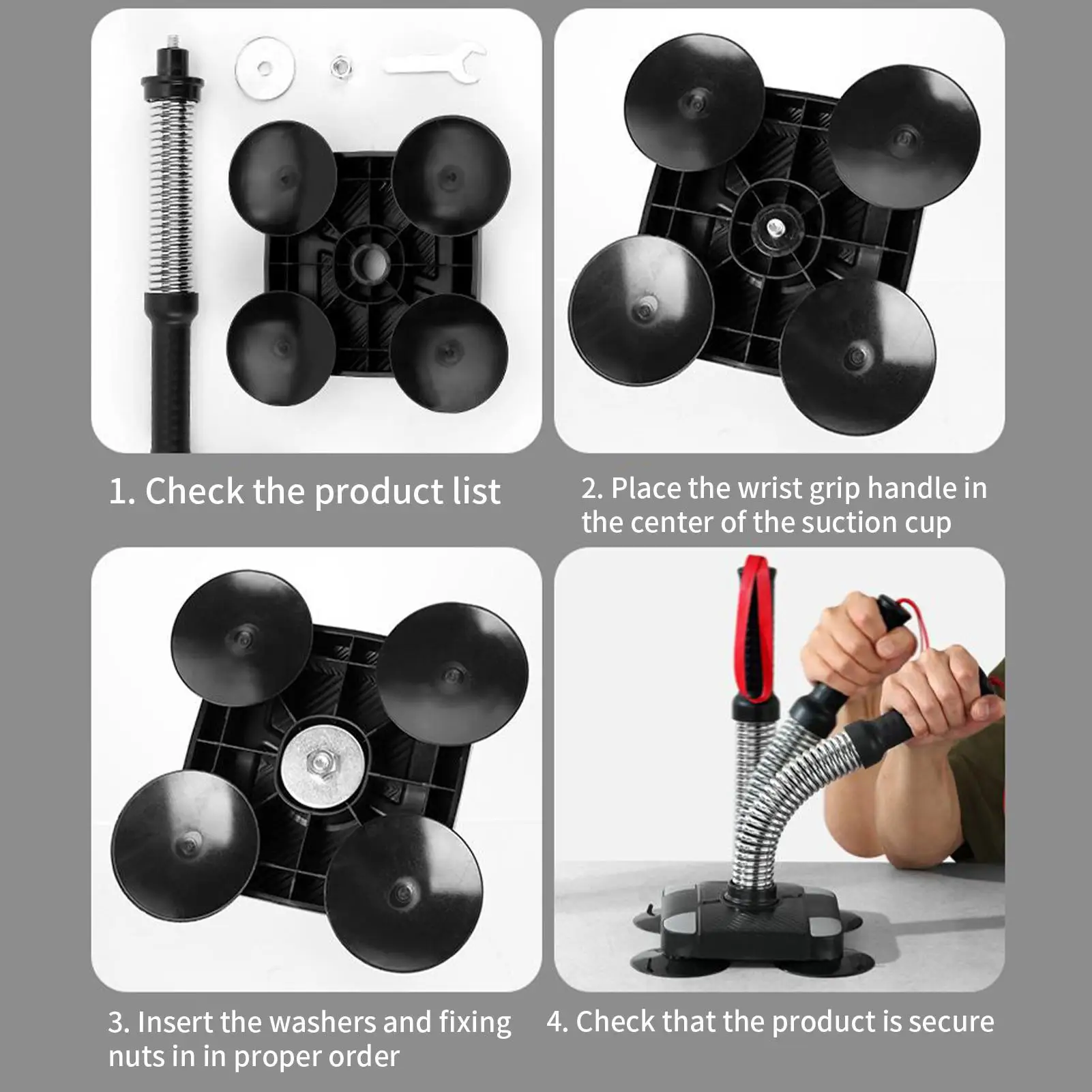 1. Check the product list

2. Place the wrist grip handle in the center of the suction cup

3. Insert the washers and fixing nuts in in proper order

4. Check that the product is secure